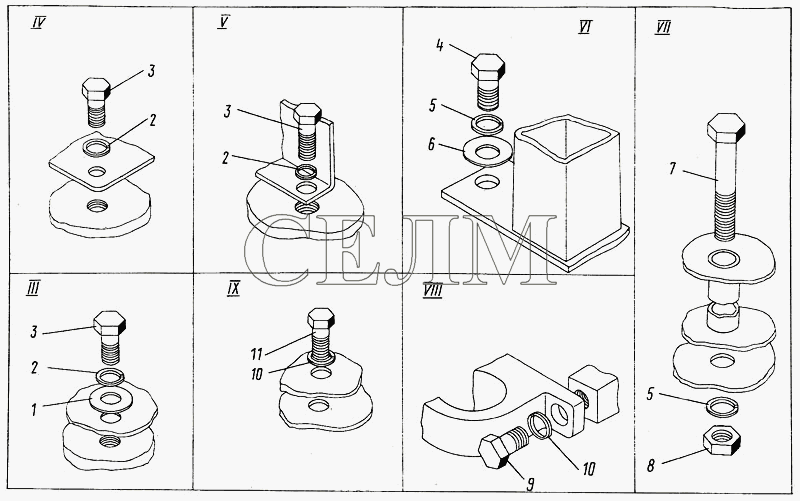 IV
3
2

V
3
2

VI
4
5
6

VII
7
5
8

III
3
2
1

IX
11
10

VIII
9
10

СЕЛМ