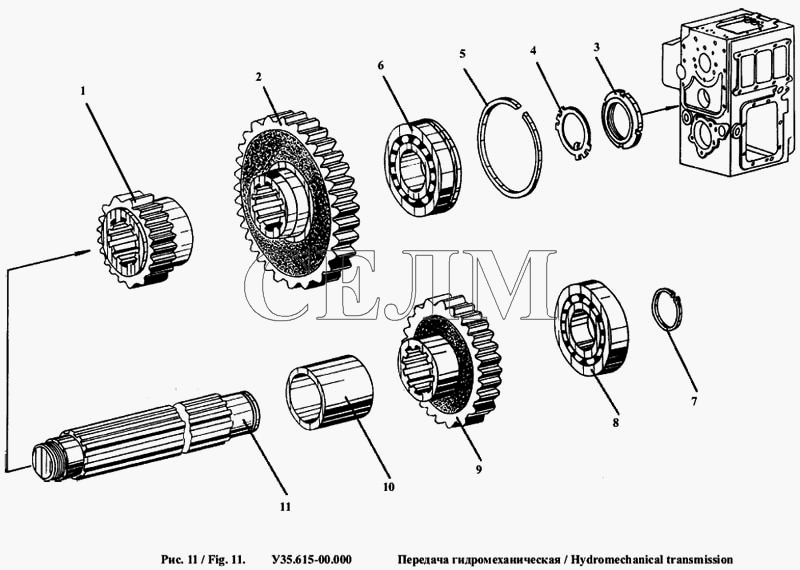 1
2
6
5
4
3
СЕЛМ
9
8
7
10
11

Рис. 11 / Fig. 11. У35.615-00.000 Передача гидромеханическая / Hydromechanical transmission