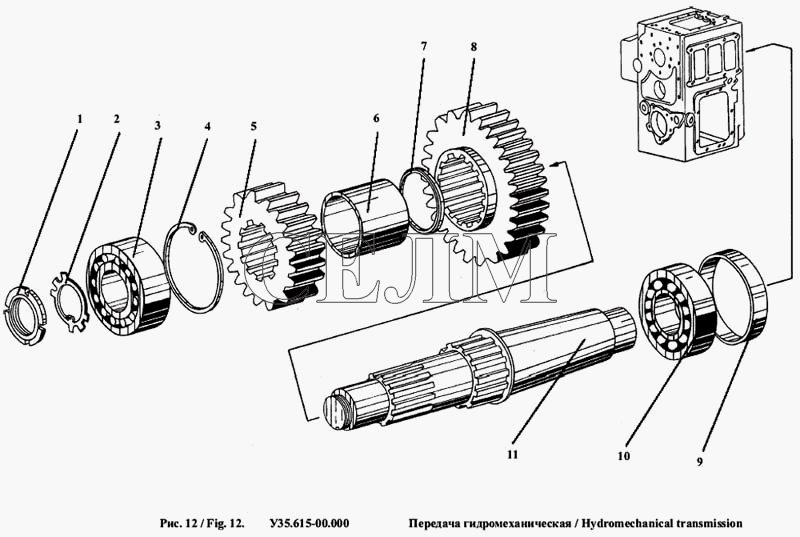 1
2
3
4
5
6
7
8
СЕЛМ
11
10
9

Рис. 12 / Fig. 12. У35.615-00.000 Передача гидромеханическая / Hydromechanical transmission