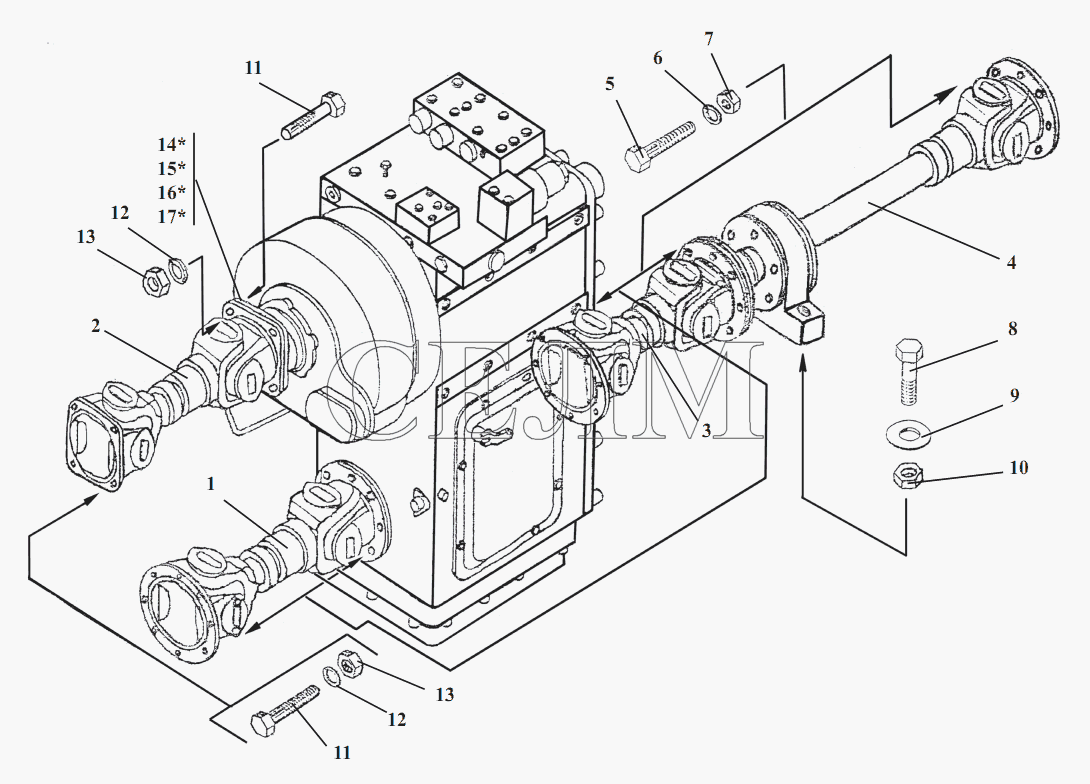 11
14*
15*
16*
17*
12
13
2
1
5
6
7
4
8
9
10
3
СЕЛМ
13
12
11