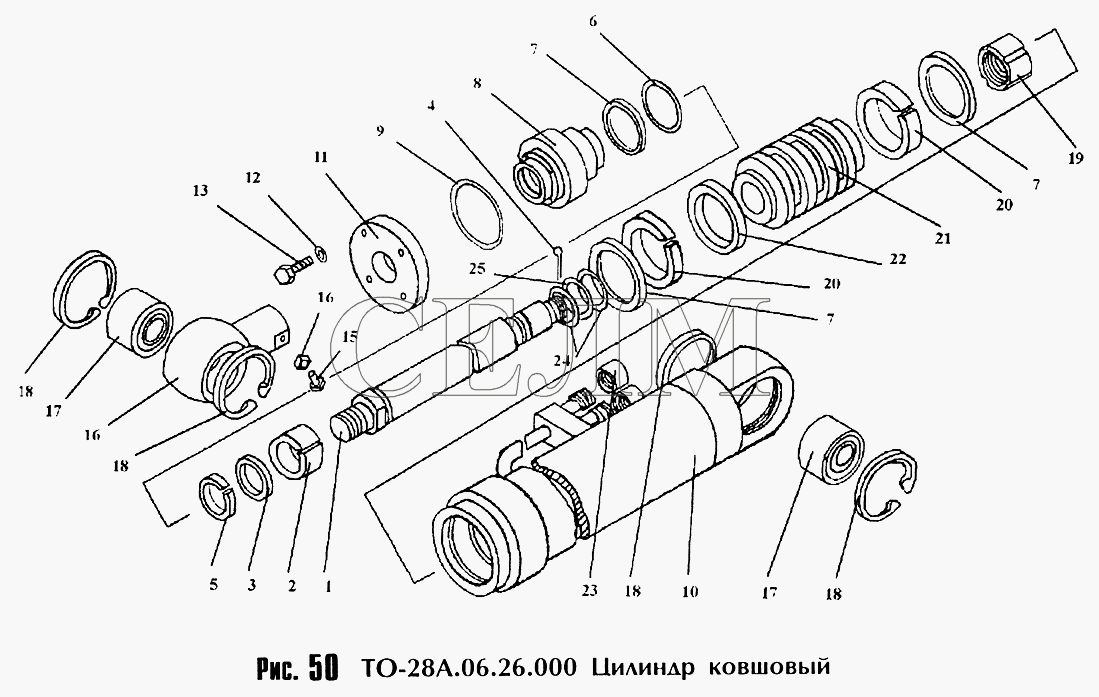 6
7
8
4
9
11
12
13
19
7
20
21
22
20
7
25
24
16
15
18
17
16
18
5
3
2
1
23
18
10
17
18
СЕЛМ

Рис. 50 ТО-28А.06.26.000 Цилиндр ковшовый