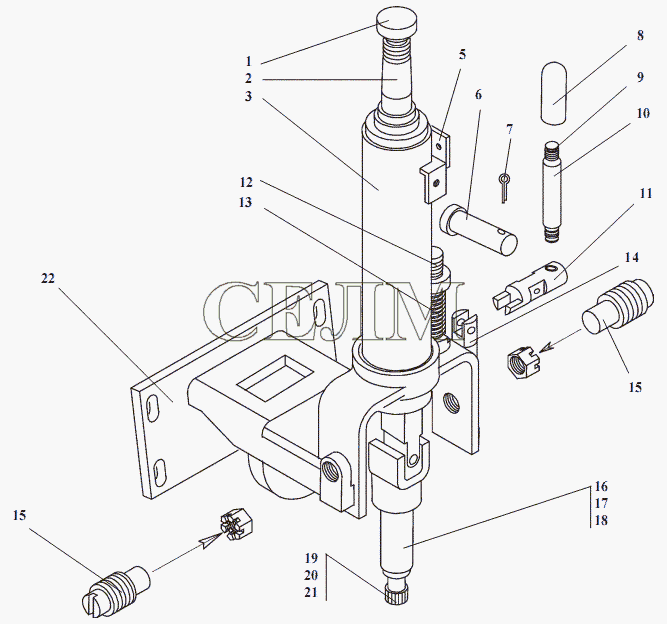 1
2
3
5
6
7
8
9
10
11
12
13
14
15
22
СЕЛІМ
15
16
17
18
19
20
21