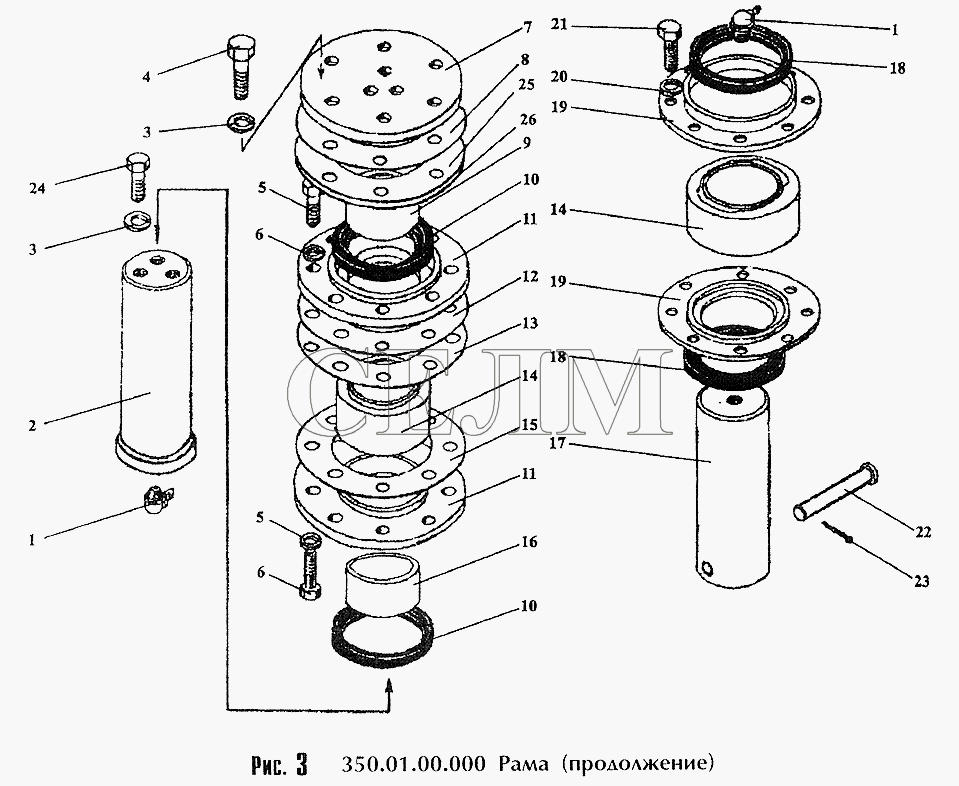 4
3
24
3
2
1
7
8
25
26
9
10
11
12
13
14
15
11
16
10
5
6
5
6
21
1
18
20
19
14
19
18
17
22
23
СЕЛМ
Рис. 3 350.01.00.000 Рама (продолжение)