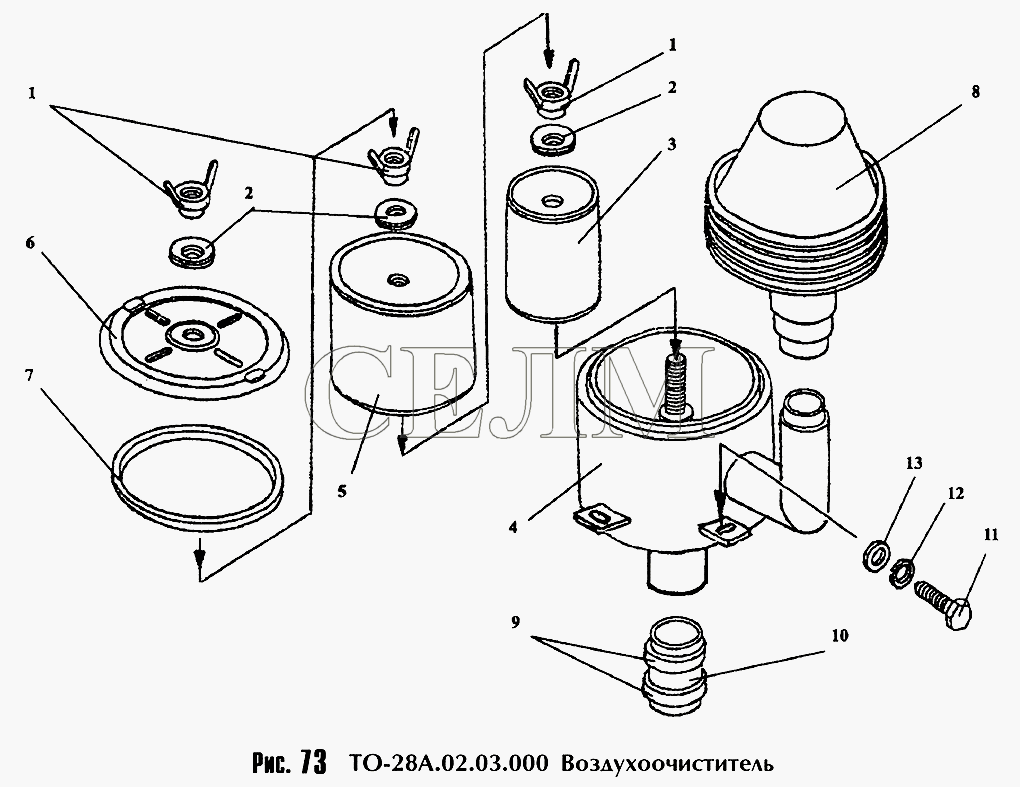 1
1
2
2
3
8
6
7
СЕЛМ
5
4
13
12
11
9
10
Рис. 73 ТО-28А.02.03.000 Воздухоочиститель