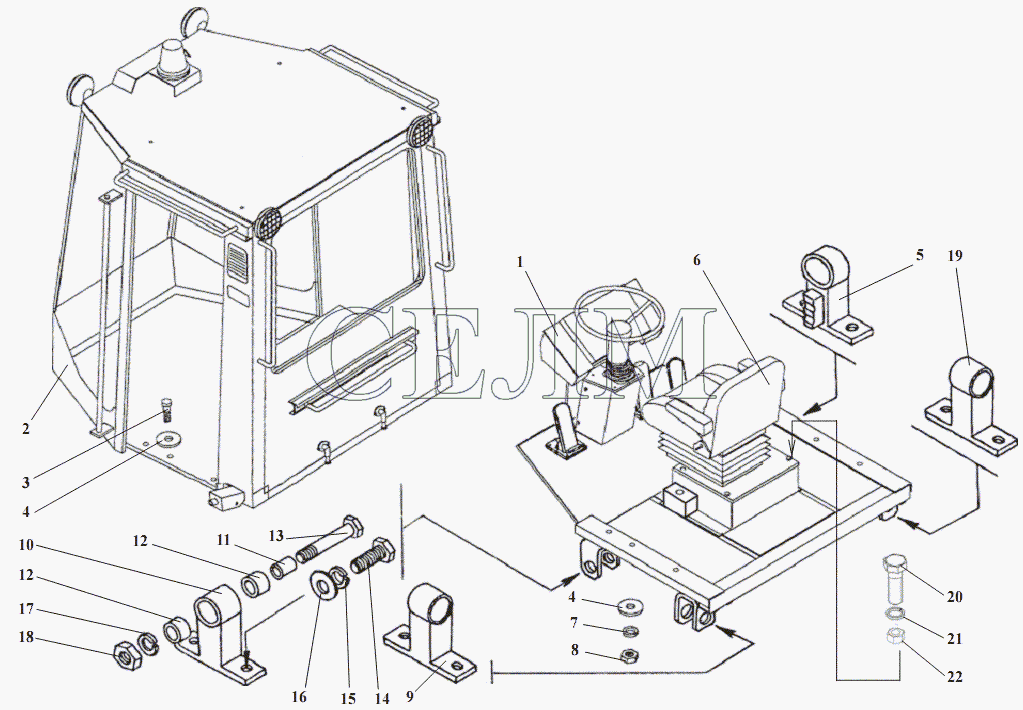 СЕЛМ

1
6
5
19
2
3
4
10
12
11
13
12
17
18
16
15
14
9
4
7
8
20
21
22