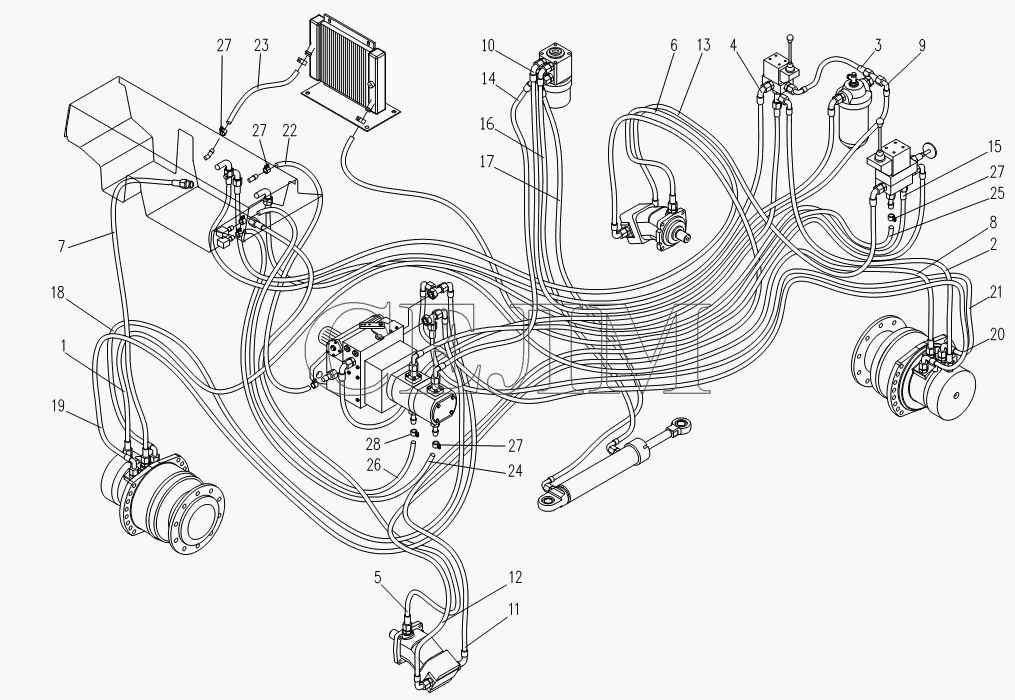 27
23
10
14
6
13
4
3
9
27
22
16
17
15
27
25
7
8
2
18
21
1
20
19
28
27
26
24
5
12
11
СДМ