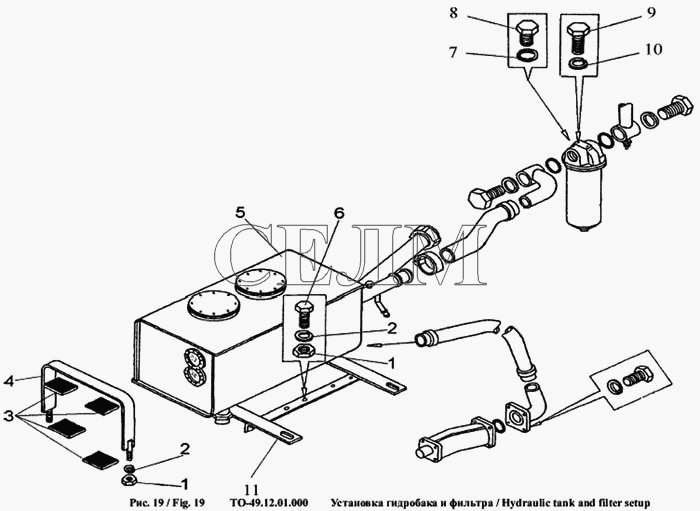 8
9
7
10
5
6
СЕЛМ
2
1
4
3
2
1
11

Рис. 19 / Fig. 19 ТО-49.12.01.000 Установка гидробака и фильтра / Hydraulic tank and filter setup