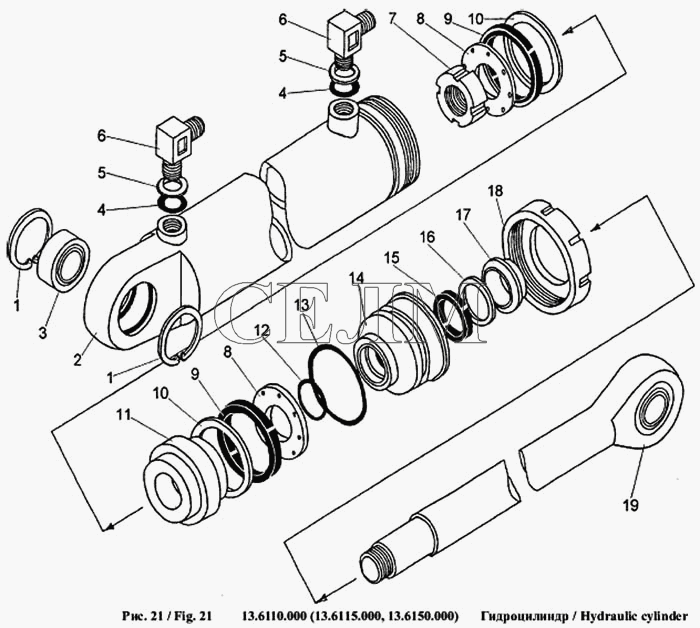 6
7
8
9
10
5
4
6
5
4
18
17
16
15
14
13
12
1
3
2
1
8
9
10
11
19
СЕЛМ
Рис. 21 / Fig. 21 13.6110.000 (13.6115.000, 13.6150.000) Гидроцилиндр / Hydraulic cylinder