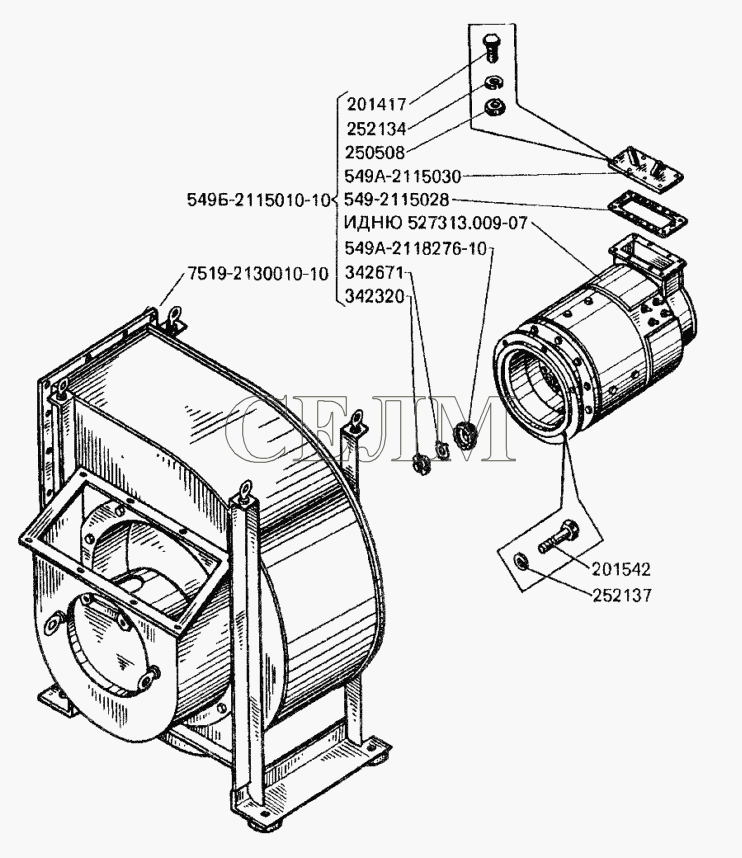 201417
252134
250508
549А-2115030
549Б-2115010-10
549-2115028
ИДНЮ 527313.009-07
549А-2118276-10
342671
342320
7519-2130010-10
СЕЛМ
201542
252137