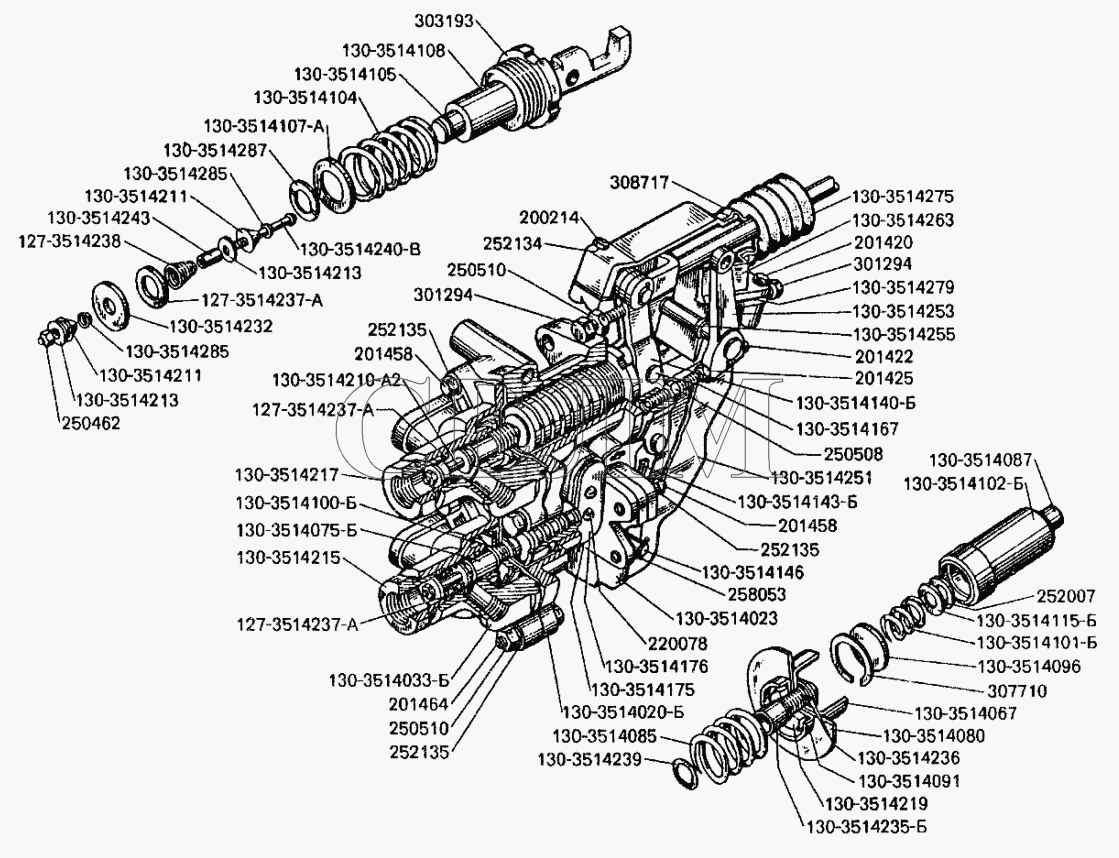 303193
130-3514108
130-3514105
130-3514104
130-3514107-А
130-3514287
130-3514285
130-3514211
130-3514243
127-3514238
130-3514240-В
130-3514213
127-3514237-А
130-3514232
130-3514285
130-3514211
130-3514213
250462
308717
200214
252134
250510
301294
252135
201458
130-3514210-А2
127-3514237-А
130-3514217
130-3514100-Б
130-3514075-Б
130-3514215
127-3514237-А
130-3514033-Б
201464
250510
252135
130-3514275
130-3514263
201420
301294
130-3514279
130-3514253
130-3514255
201422
201425
130-3514140-Б
130-3514167
250508
130-3514251
130-3514143-Б
201458
252135
130-3514146
258053
130-3514023
220078
130-3514176
130-3514175
130-3514020-Б
130-3514085
130-3514239
130-3514087
130-3514102-Б
252007
130-3514115-Б
130-3514101-Б
130-3514096
307710
130-3514067
130-3514080
130-3514236
130-3514091
130-3514219
130-3514235-Б