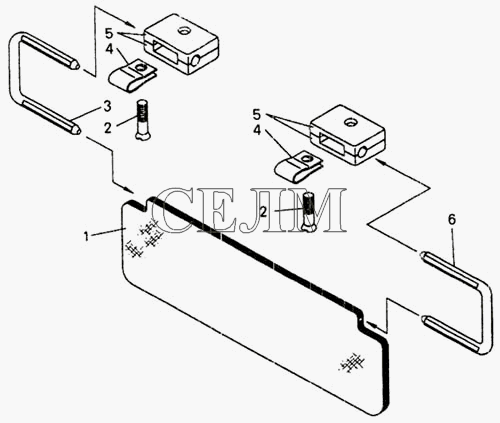 5
4
3
2
5
4
СЕЛМ
2
1
6