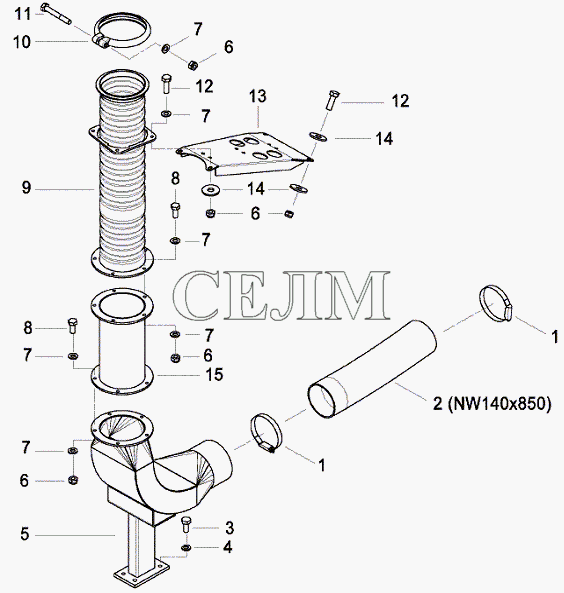 11
10
7
6
12
7
13
12
14
9
8
14
6
7
СЕЛМ
8
7
7
6
15
1
2 (NW140x850)
7
6
1
5
3
4