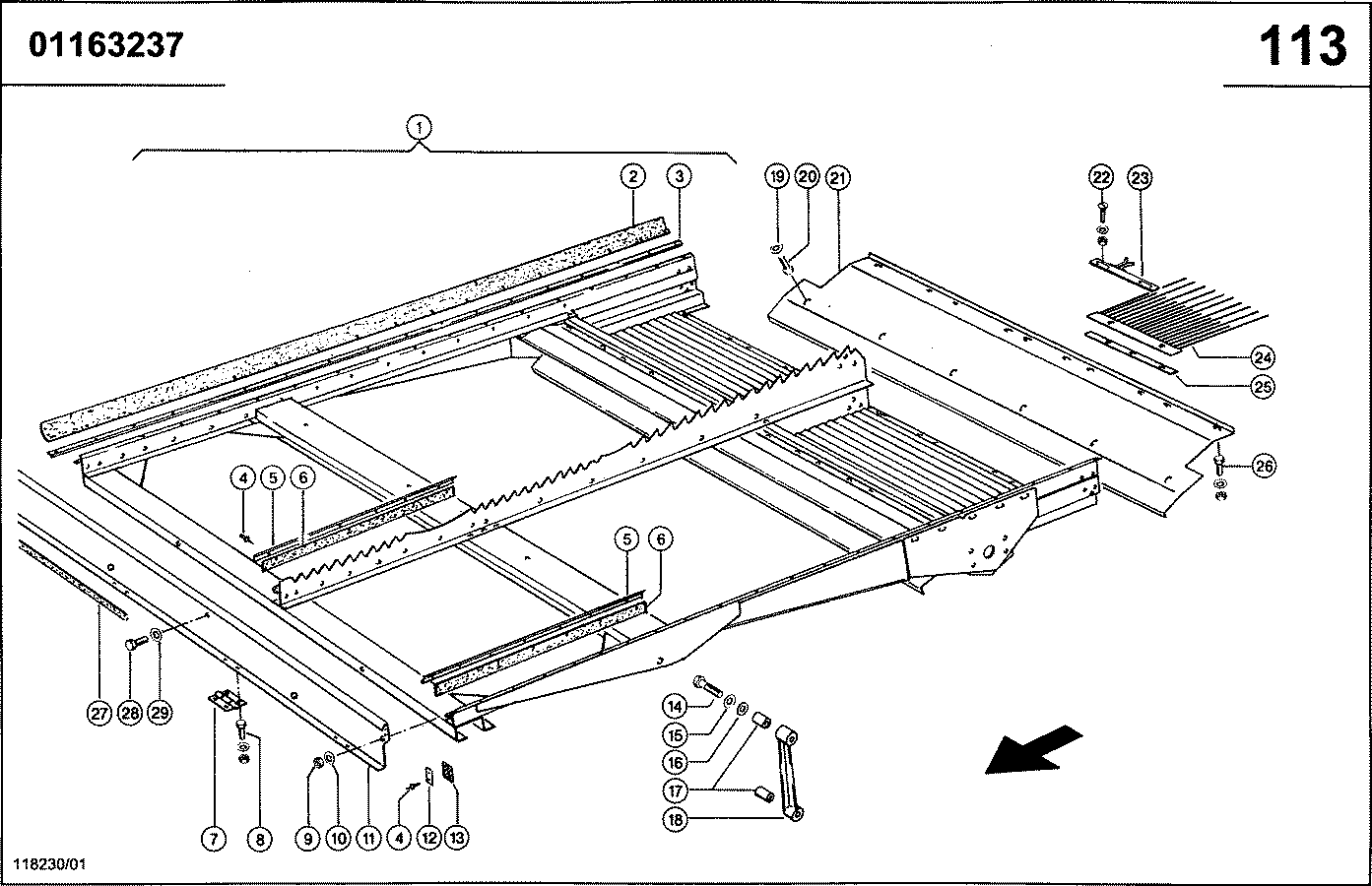 01163237

113

1
2
3
19
20
21
22
23
24
25
26
4
5
6
5
6
27
28
29
7
8
9
10
11
4
12
13
14
15
16
17
18

118230/01