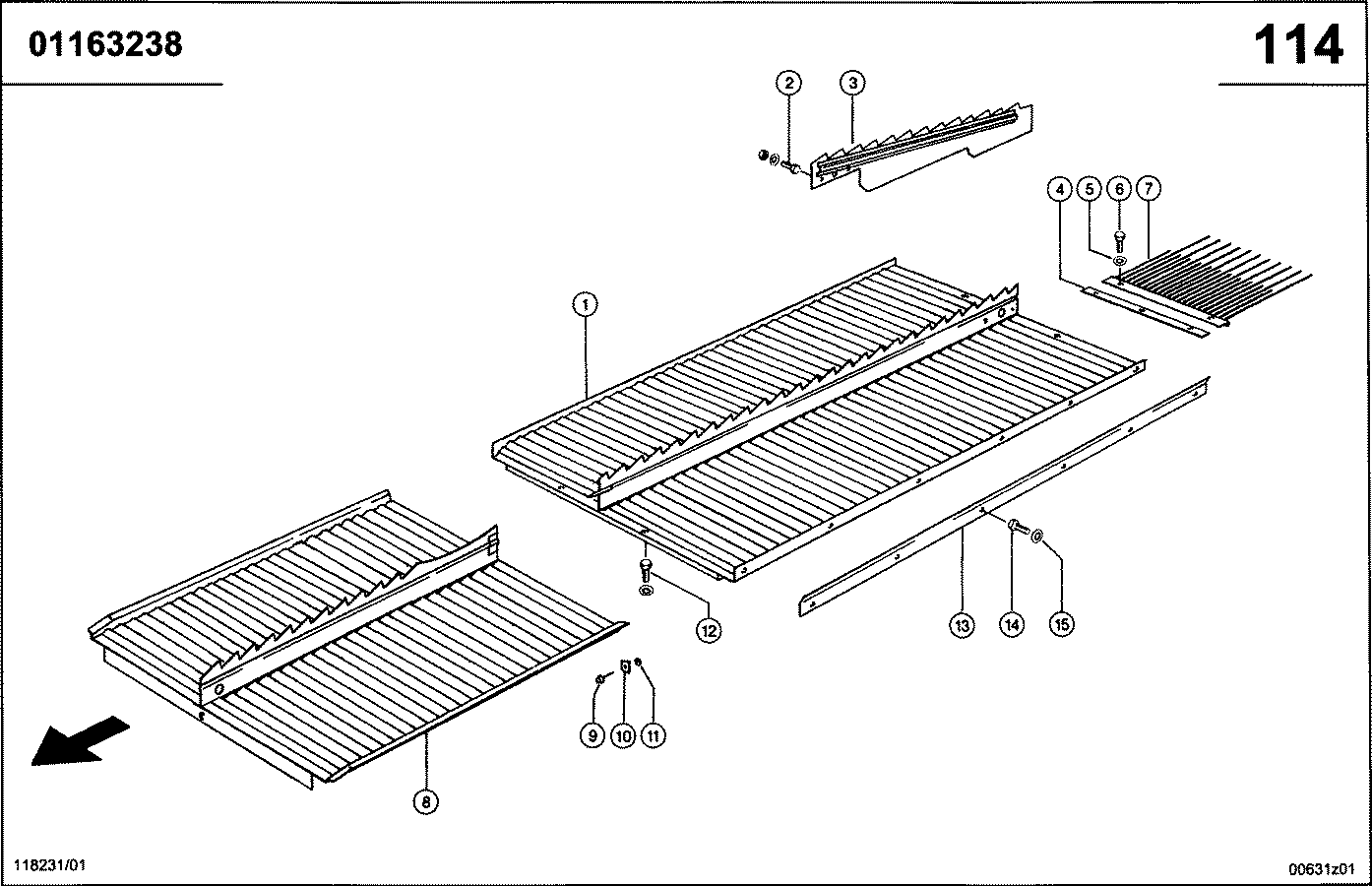 01163238

114

2
3
4
5
6
7
1
12
13
14
15
9
10
11
8

118231/01

00631z01