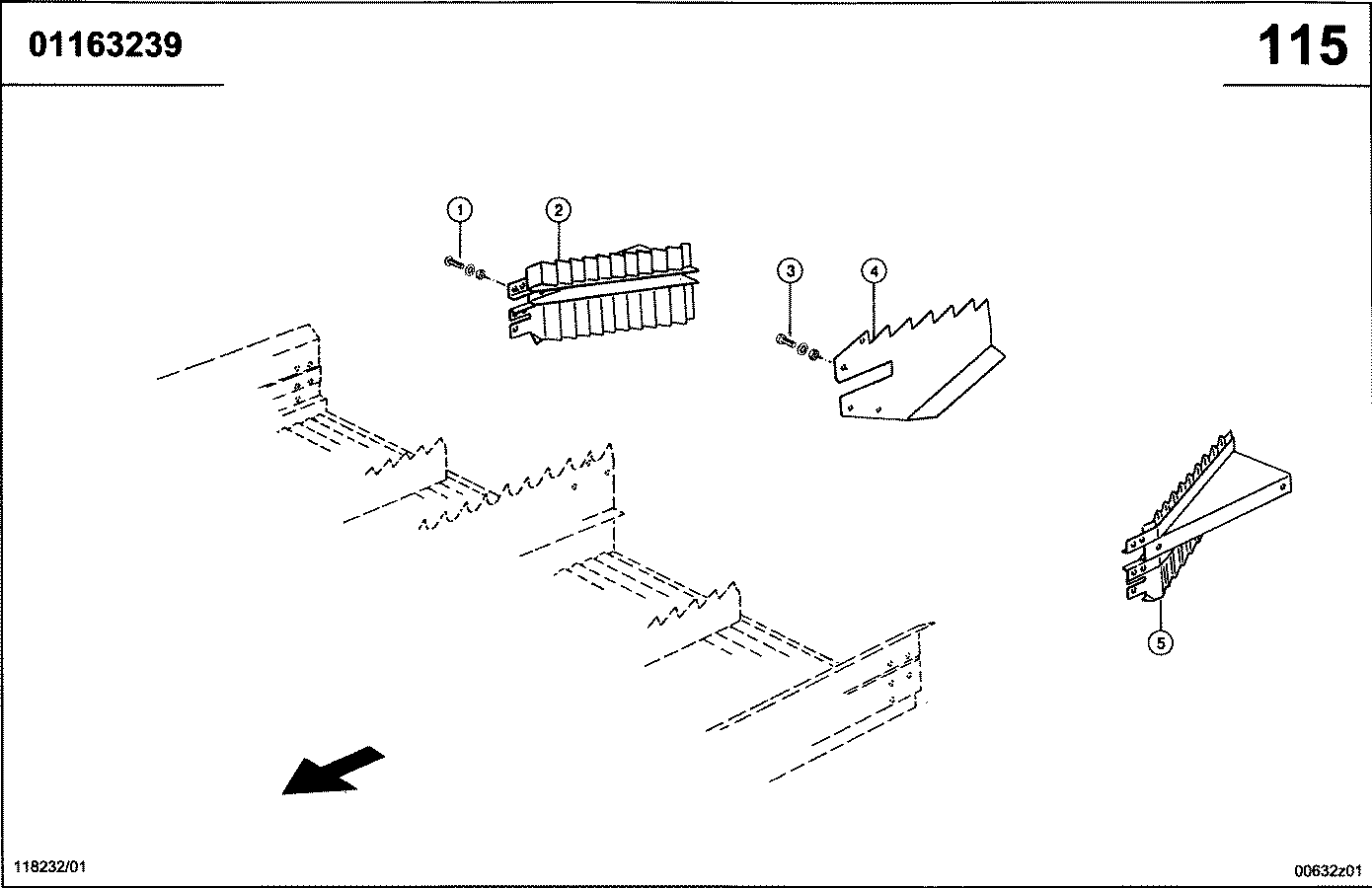 01163239

115

1
2
3
4
5

118232/01

00632z01