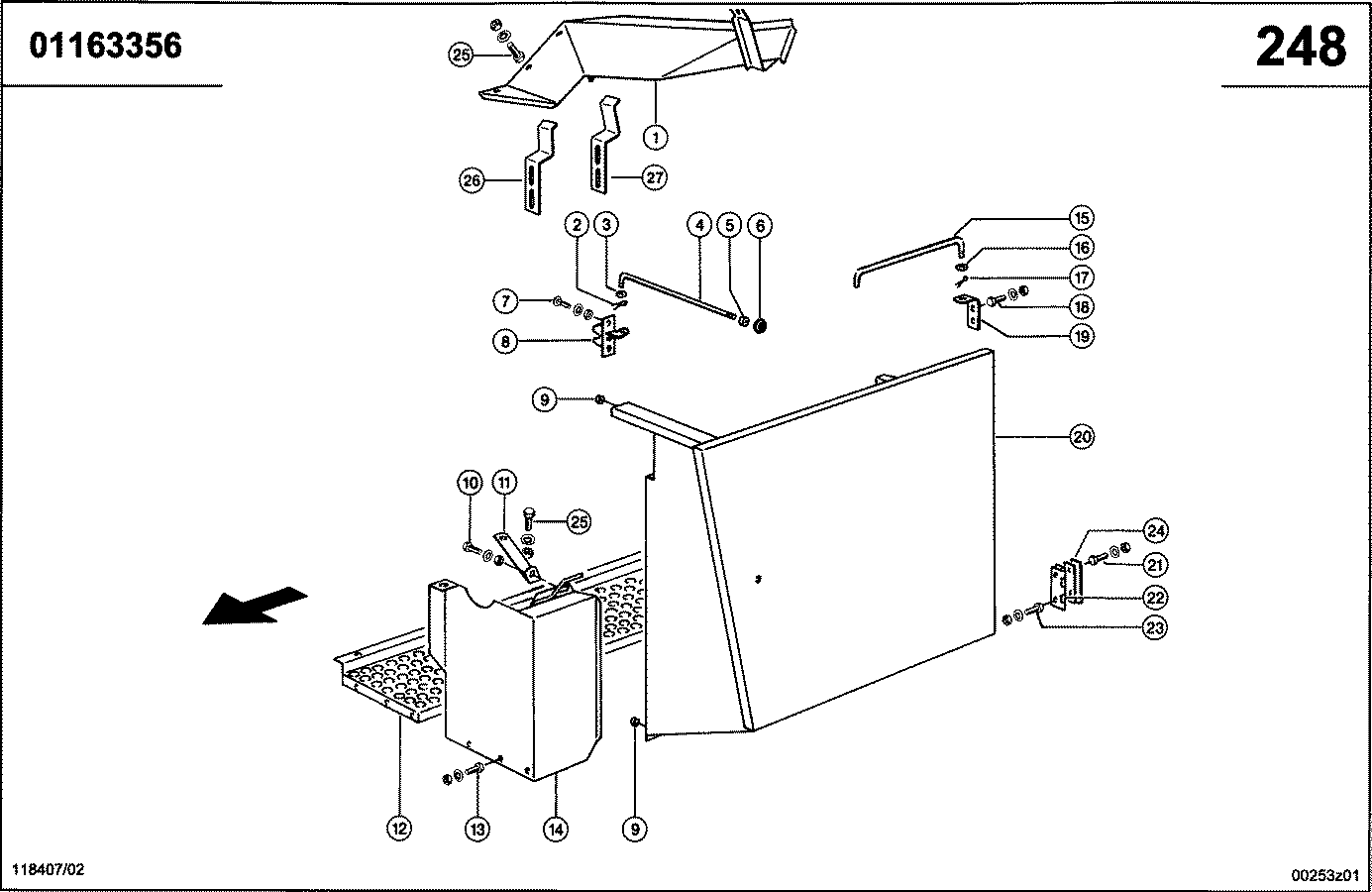 01163356

248

25
1
26
27
2
3
4
5
6
15
16
17
18
19
7
8
9
20
10
11
25
24
21
22
23
12
13
14
9

118407/02

00253z01