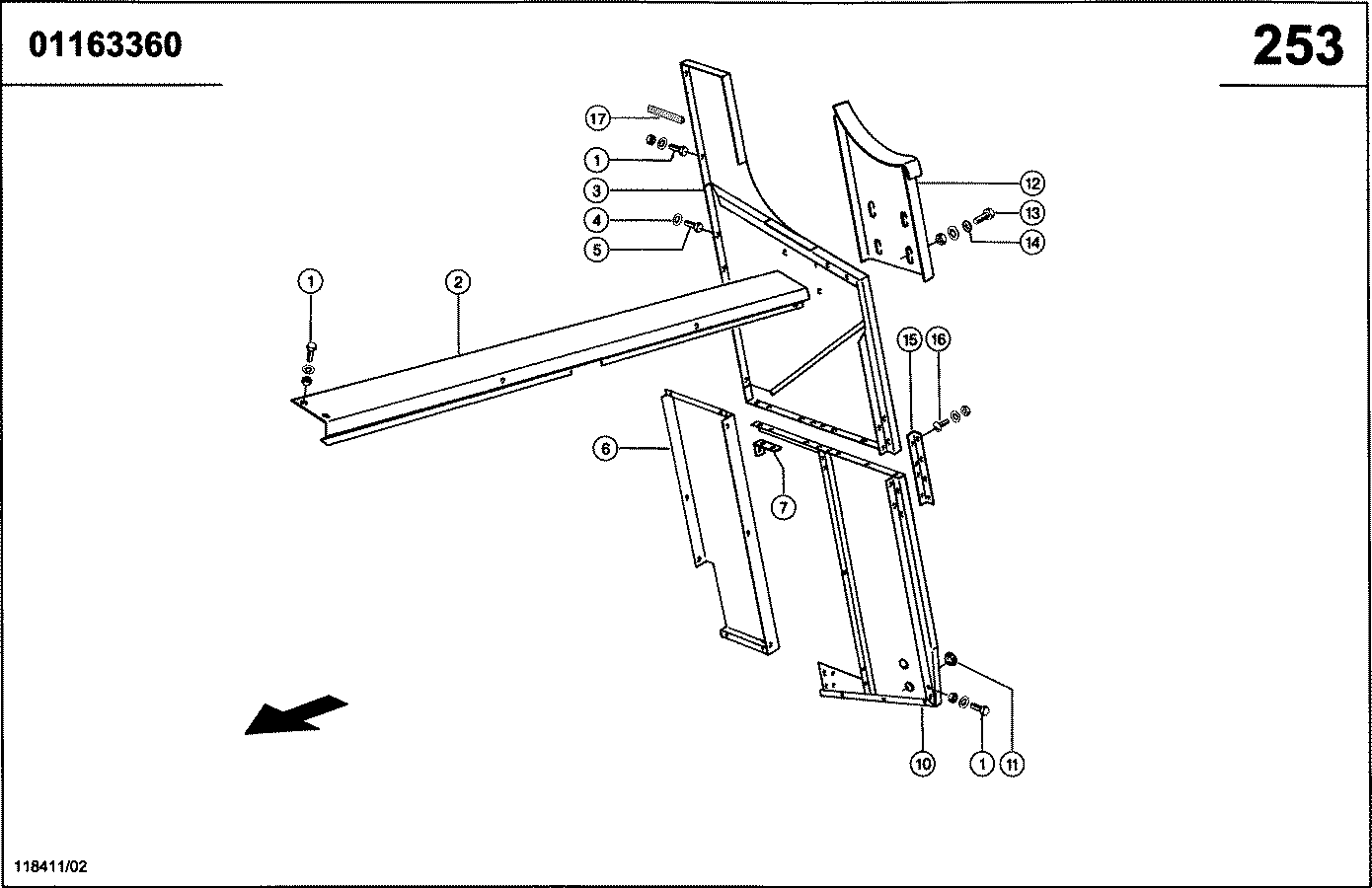 01163360

253

17
1
3
4
5
12
13
14
1
2
15
16
6
7
10
1
11

118411/02