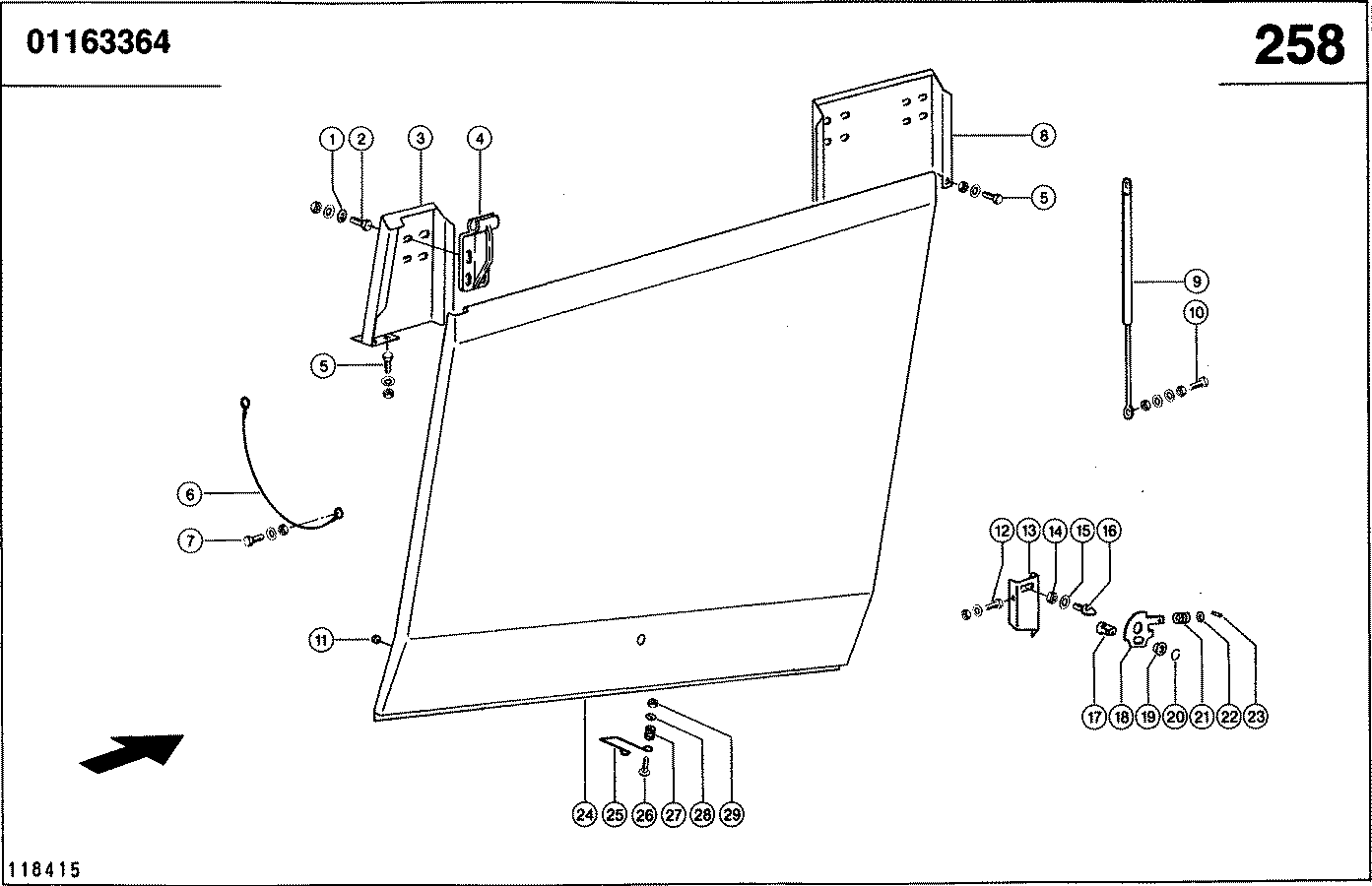 01163364

258

1 2 3 4

8

5

9

10

5

6

7

12 13 14 15 16

11

17 18 19 20 21 22 23

24 25 26 27 28 29

118415