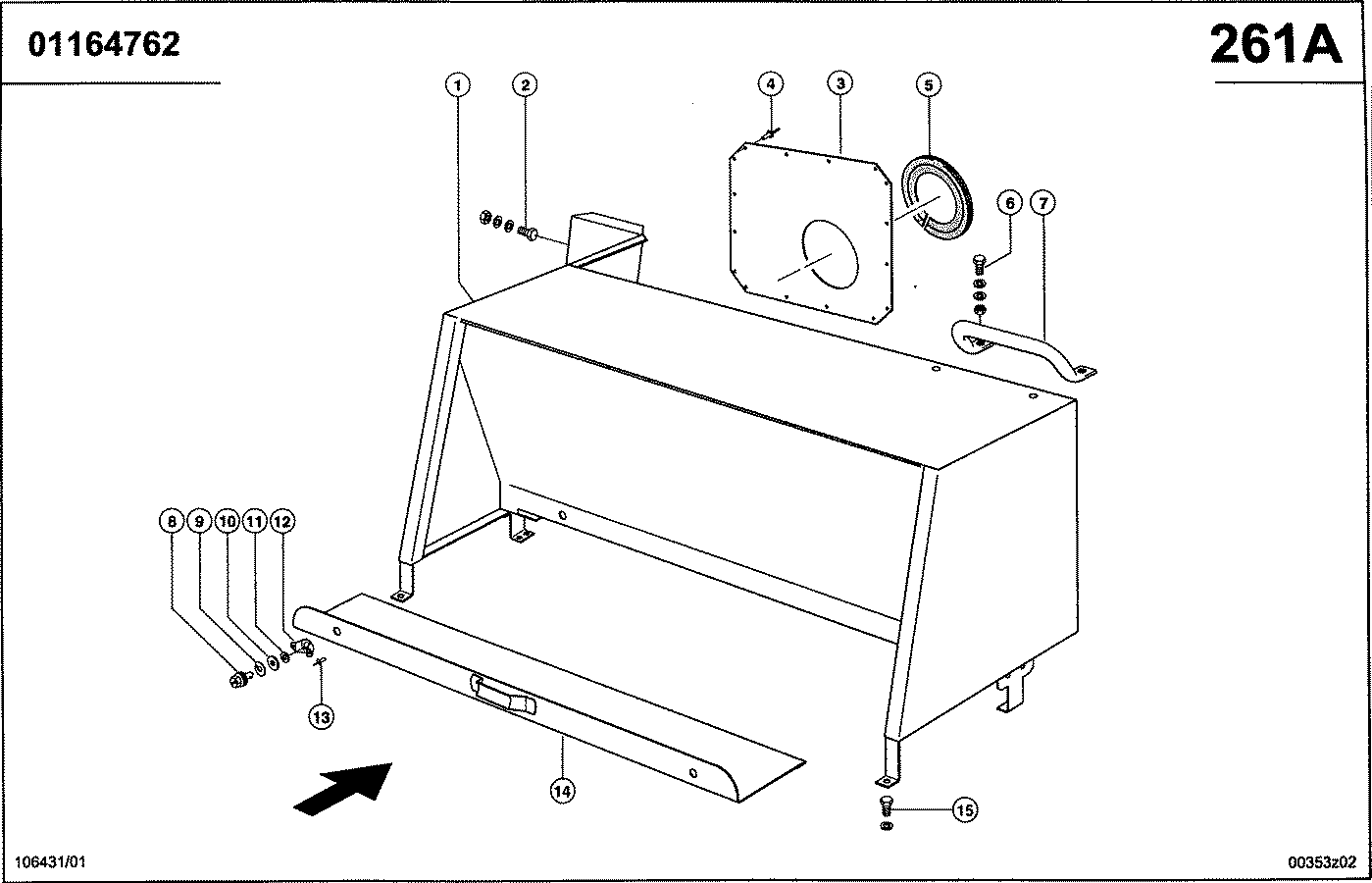 01164762

261A

1
2
4
3
5
6
7
8
9
10
11
12
13
14
15

106431/01

00353z02