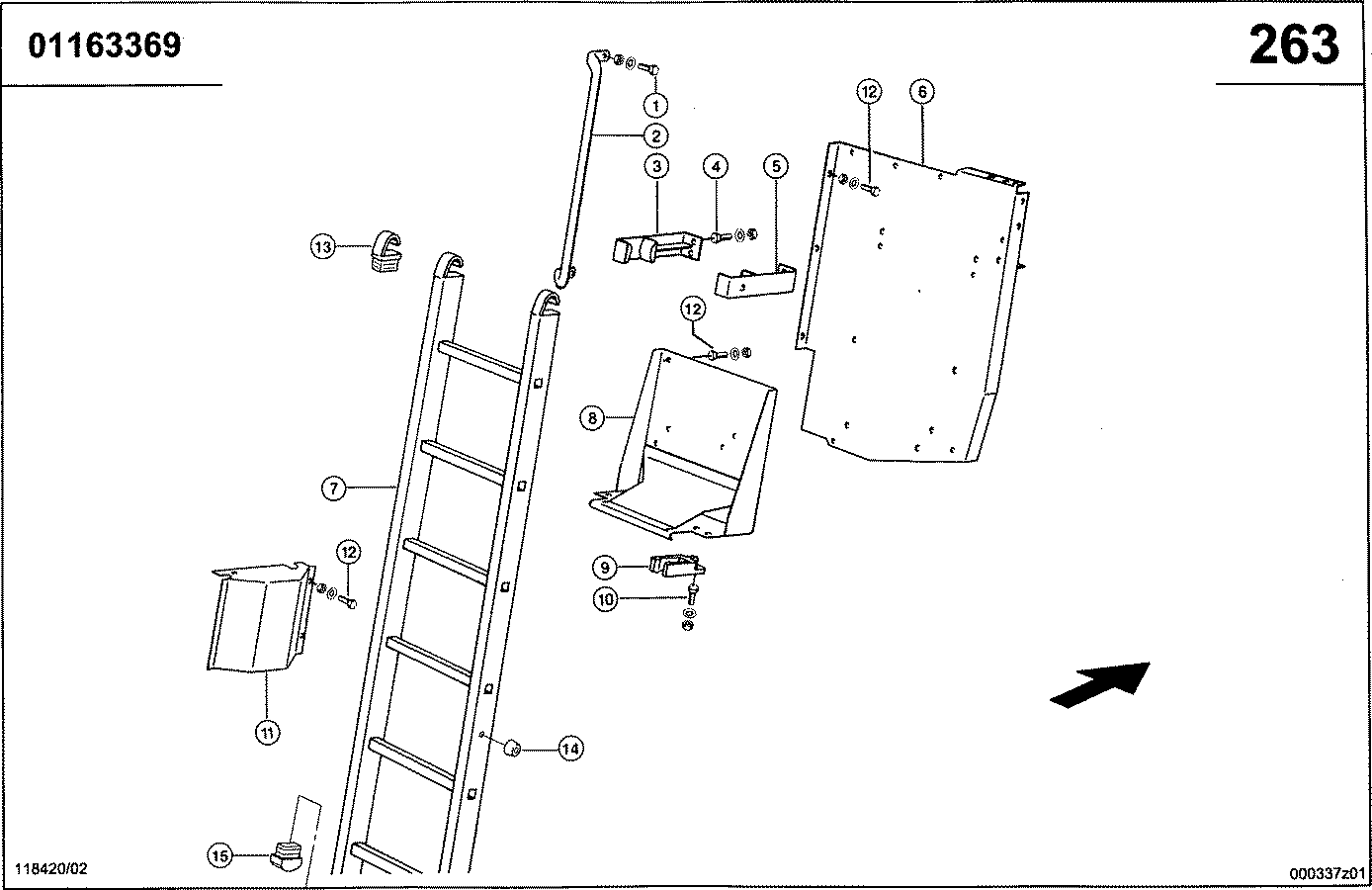 01163369

263

1
2
3
4
5
12
6
13
12
8
7
12
9
10
11
14
15

118420/02

000337z01