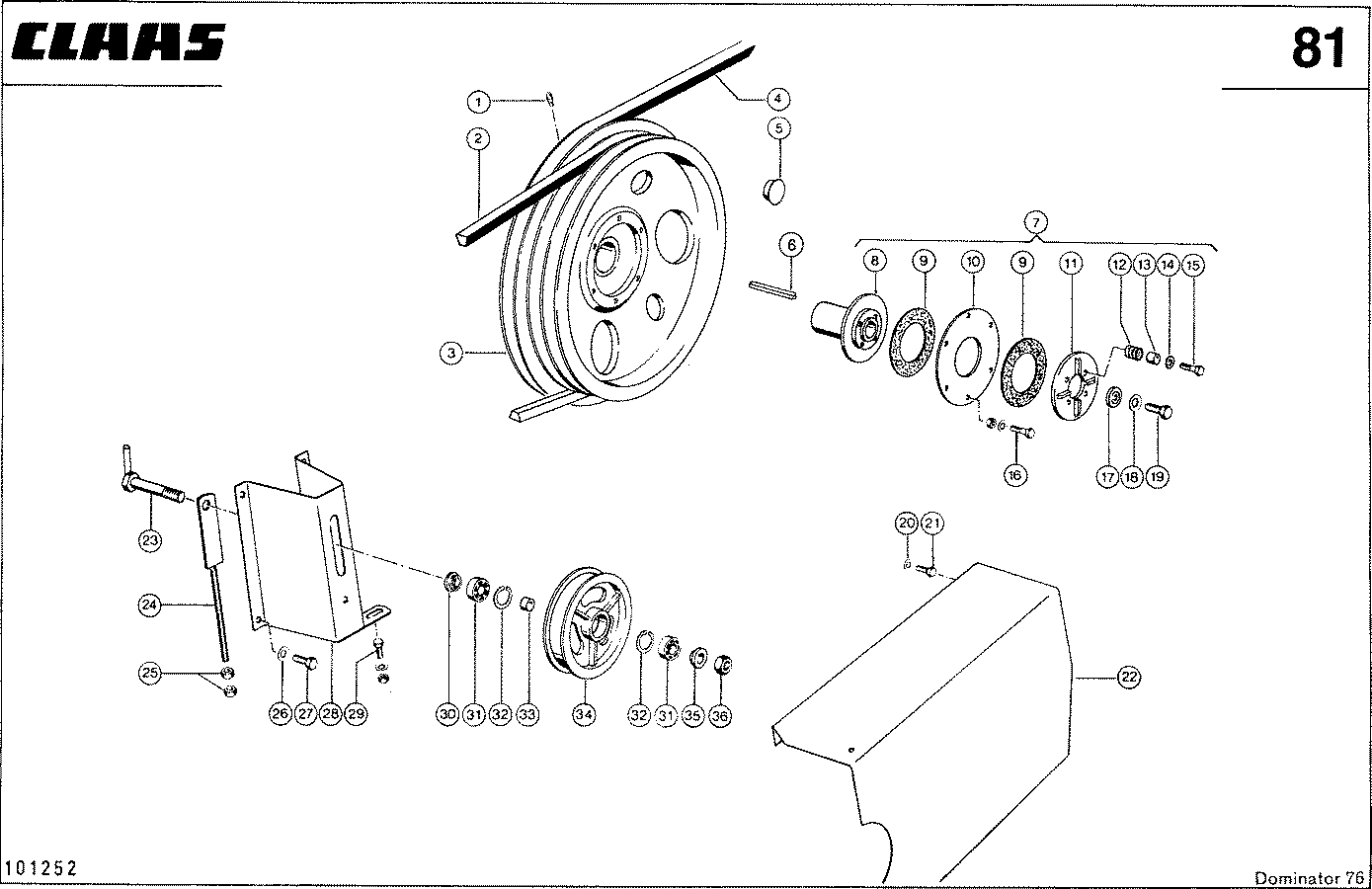 CLAAS

81

1
2
3
4
5
6
7
8
9
10
9
11
12
13
14
15
16
17
18
19
20
21
22
23
24
25
26
27
28
29
30
31
32
33
34
32
31
35
36

101252

Dominator 76