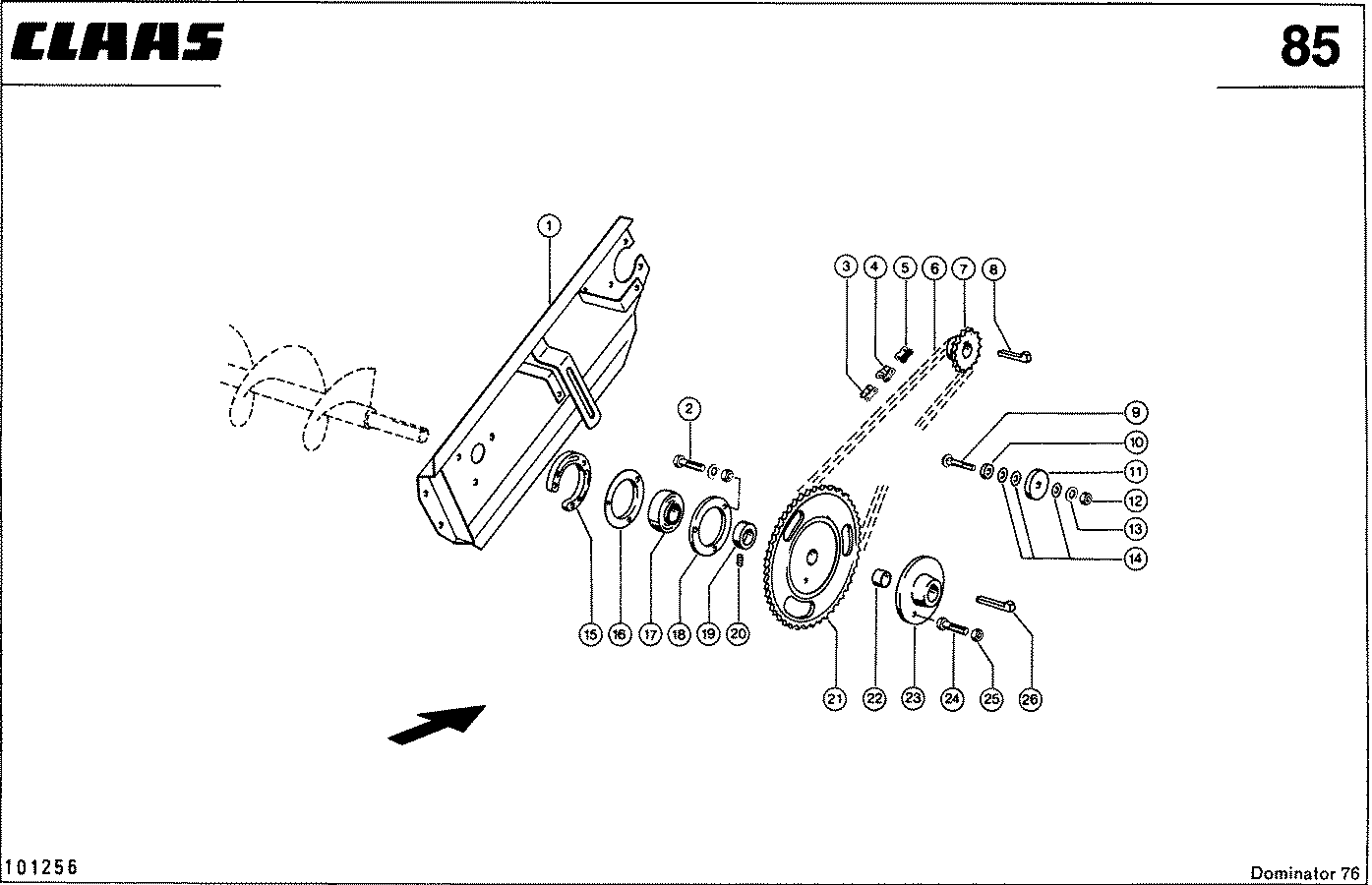 CLAAS

85

1
3 4 5 6 7 8
2
9
10
11
12
13
14
15 16 17 18 19 20
21 22 23 24 25 26

101256

Dominator 76