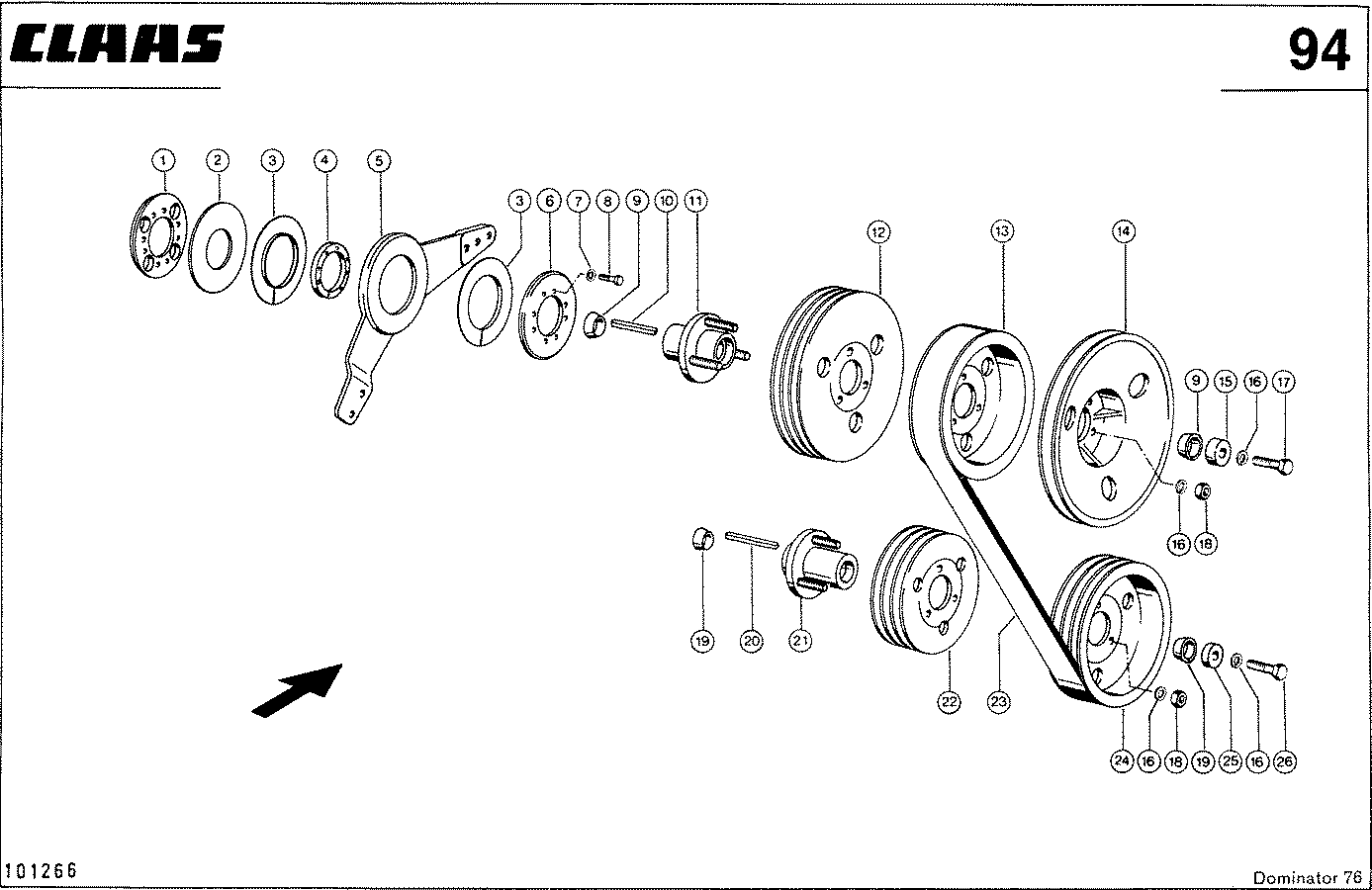 CLAAS

94

1 2 3 4 5 3 6 7 8 9 10 11 12 13 14 9 15 16 17 16 18 19 20 21 22 23 24 16 18 19 25 16 26

101266

Dominator 76