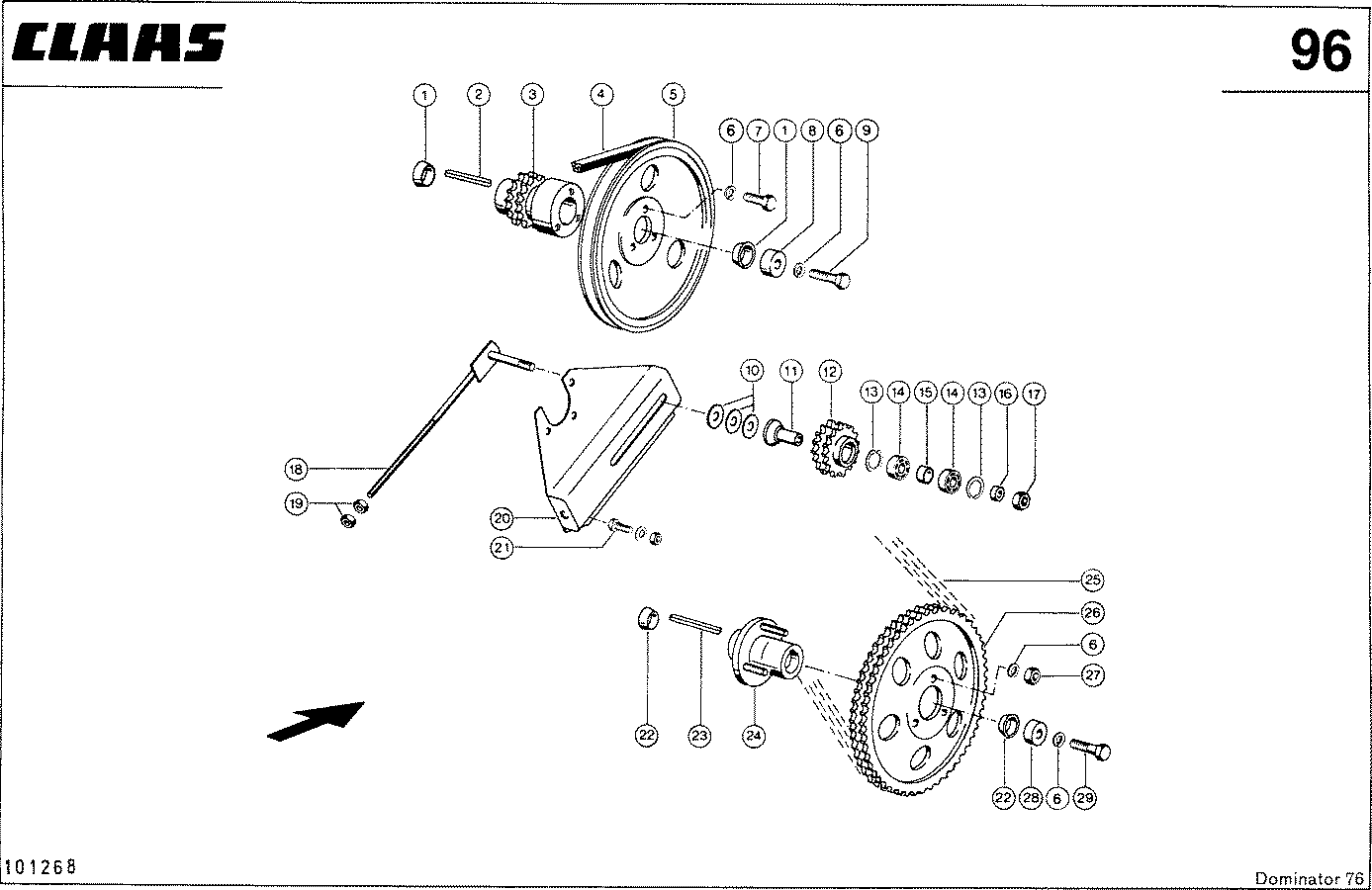 CLAAS

96

1 2 3 4 5
6 7 1 8 6 9

10 11 12 13 14 15 14 13 16 17

18
19
20
21

25
26
6
27

22 23 24
22 28 6 29

101268

Dominator 76