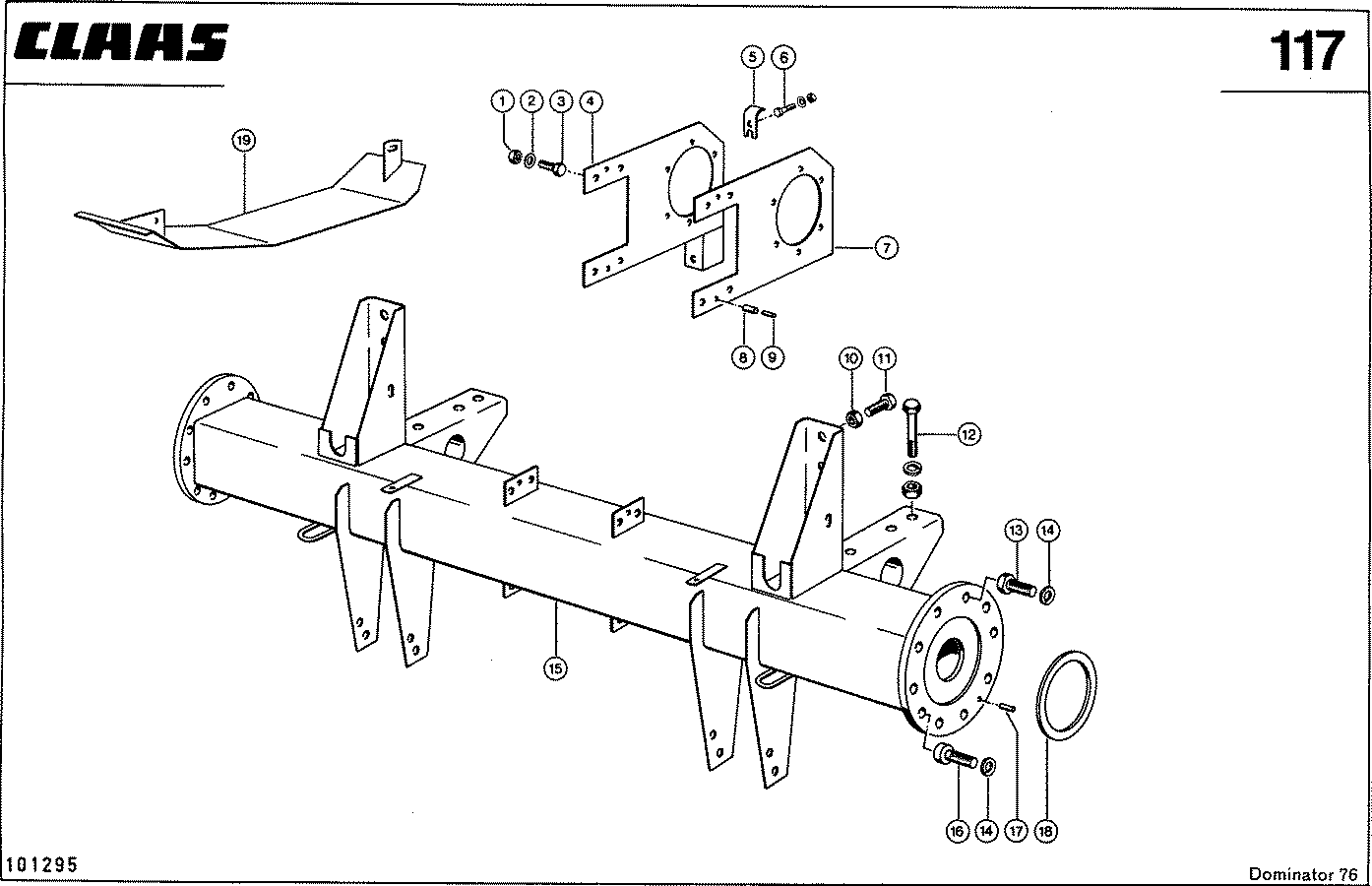 CLAAS

117

19

1 2 3 4

5 6

7

8 9

10 11

12

13 14

15

16 14 17 18

101295

Dominator 76