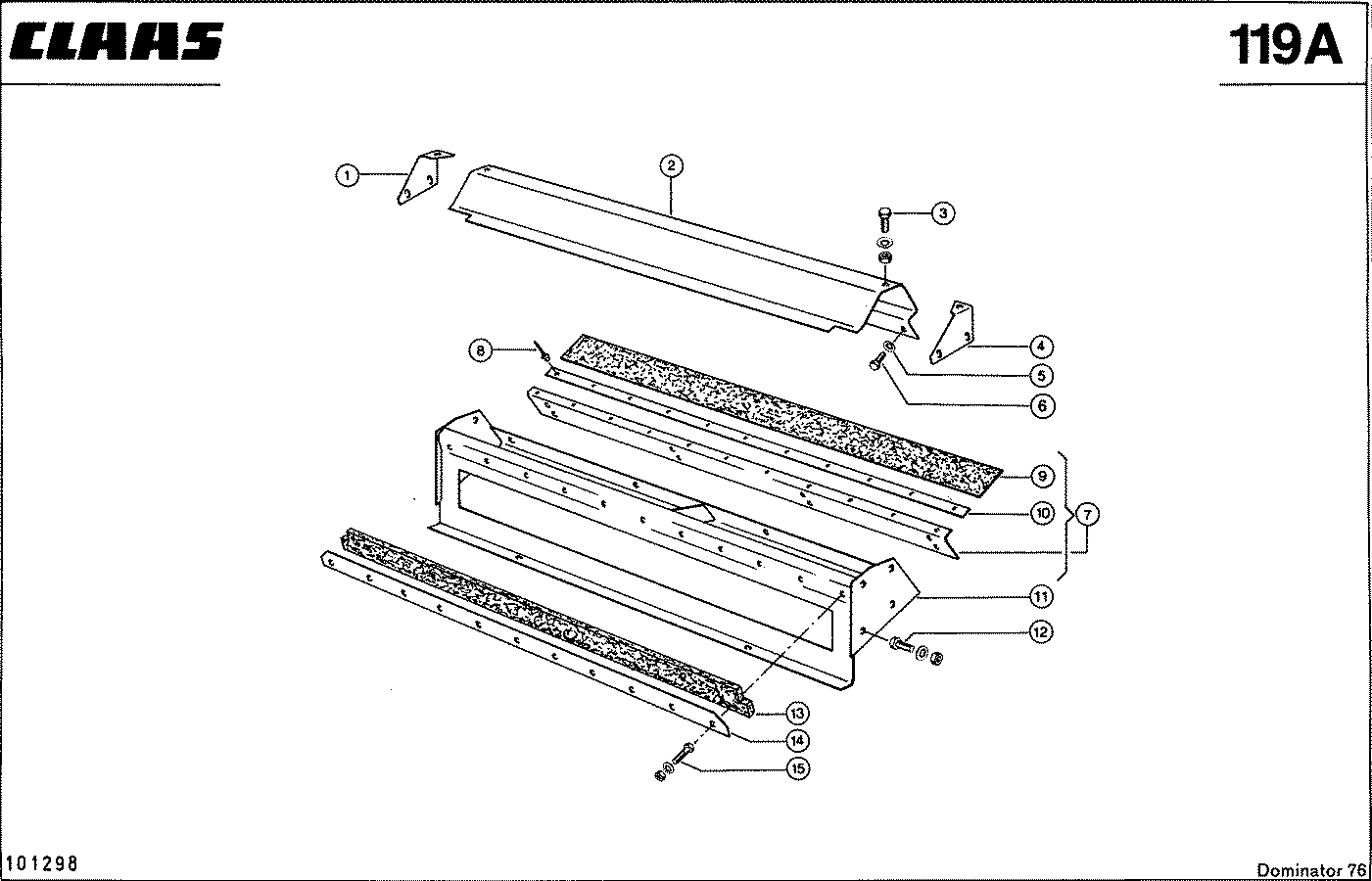 CLAAS

119A

1
2
3
4
5
6
8
9
10
7
11
12
13
14
15

101298

Dominator 76