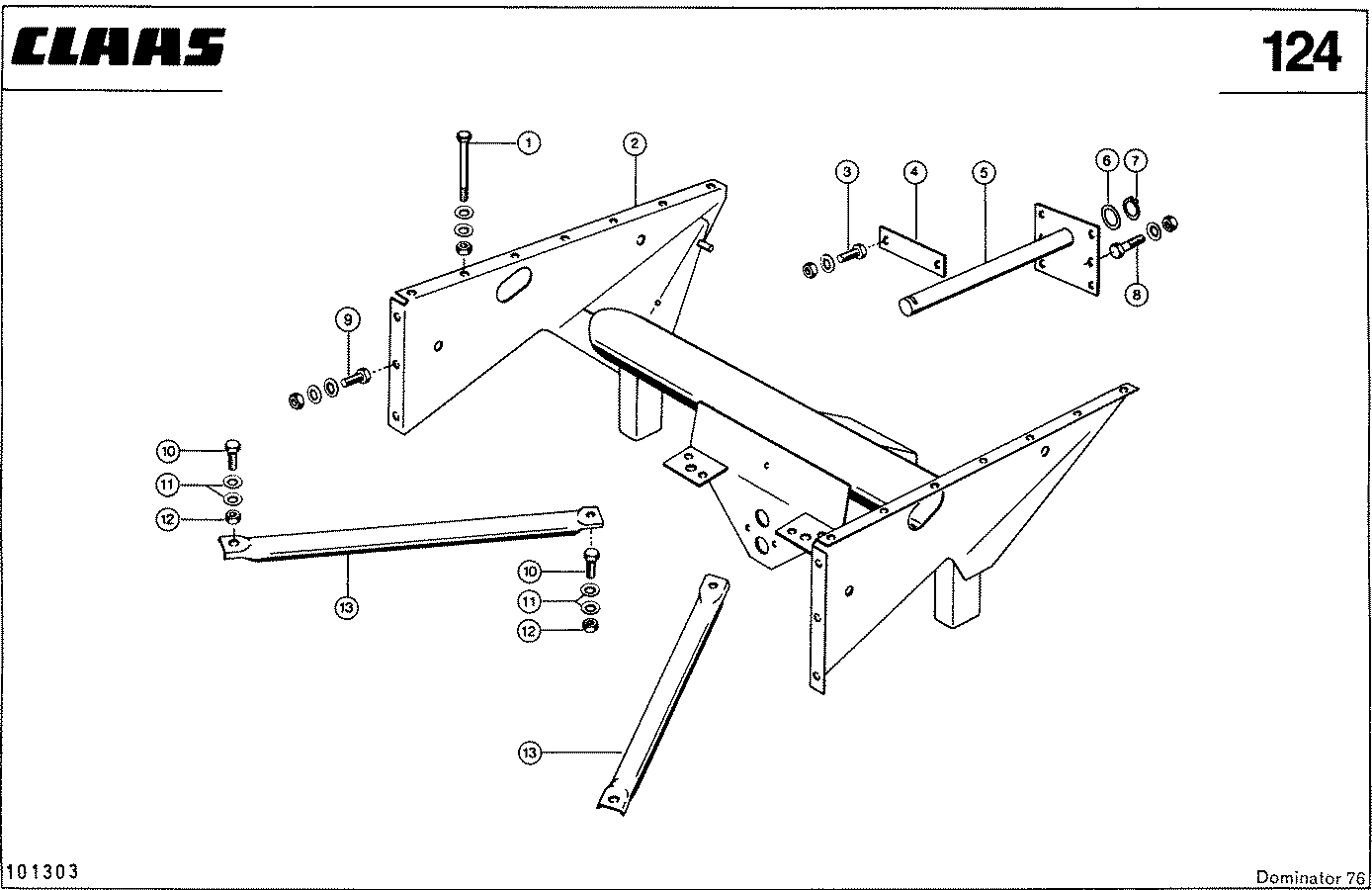 CLAAS

124

1
2
3
4
5
6
7
8
9
10
11
12
13
10
11
12
13

101303

Dominator 76