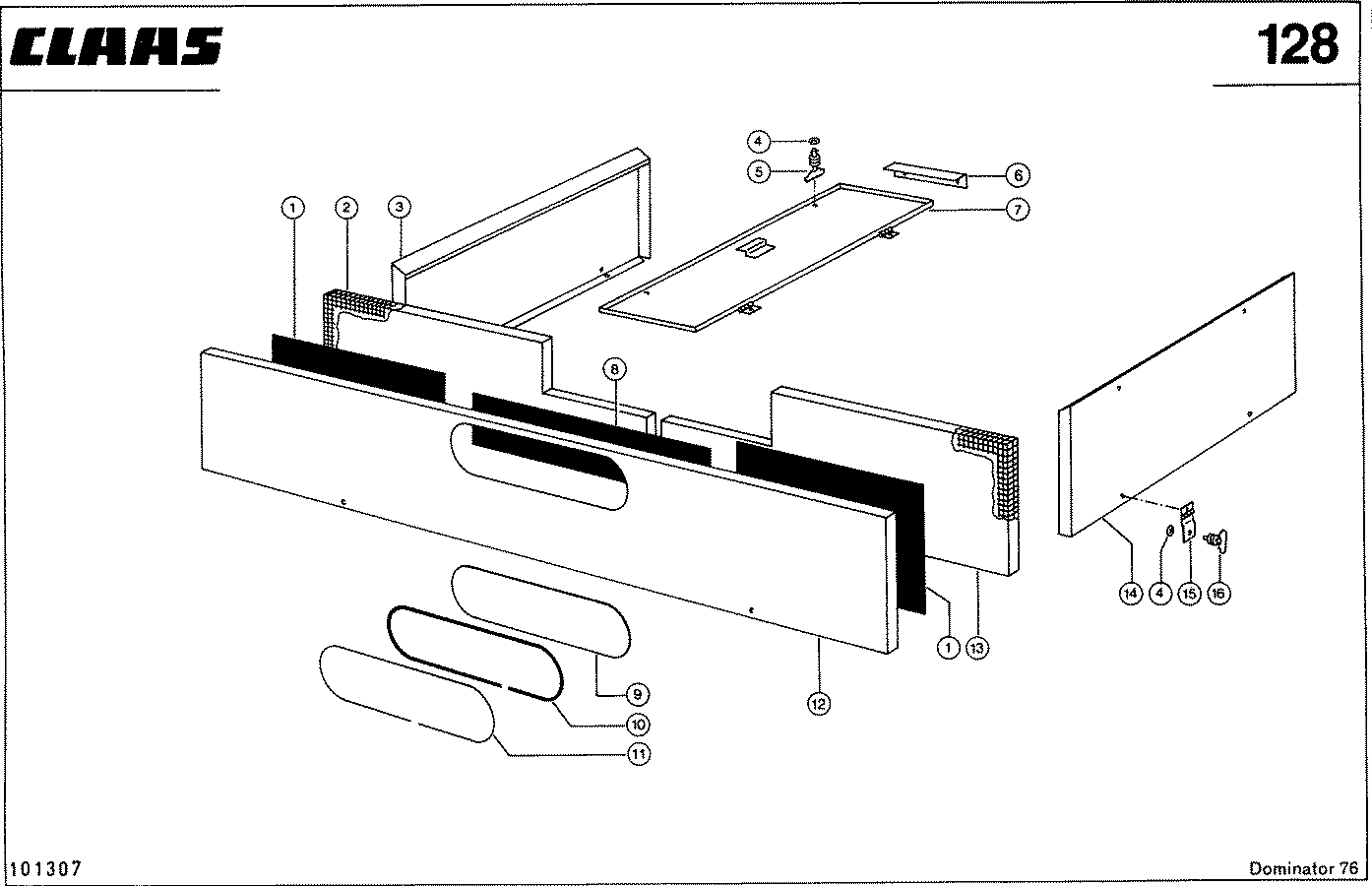 CLAAS

128

4
5
6
7
1
2
3
8
14
4
15
16
1
13
12
9
10
11

101307

Dominator 76