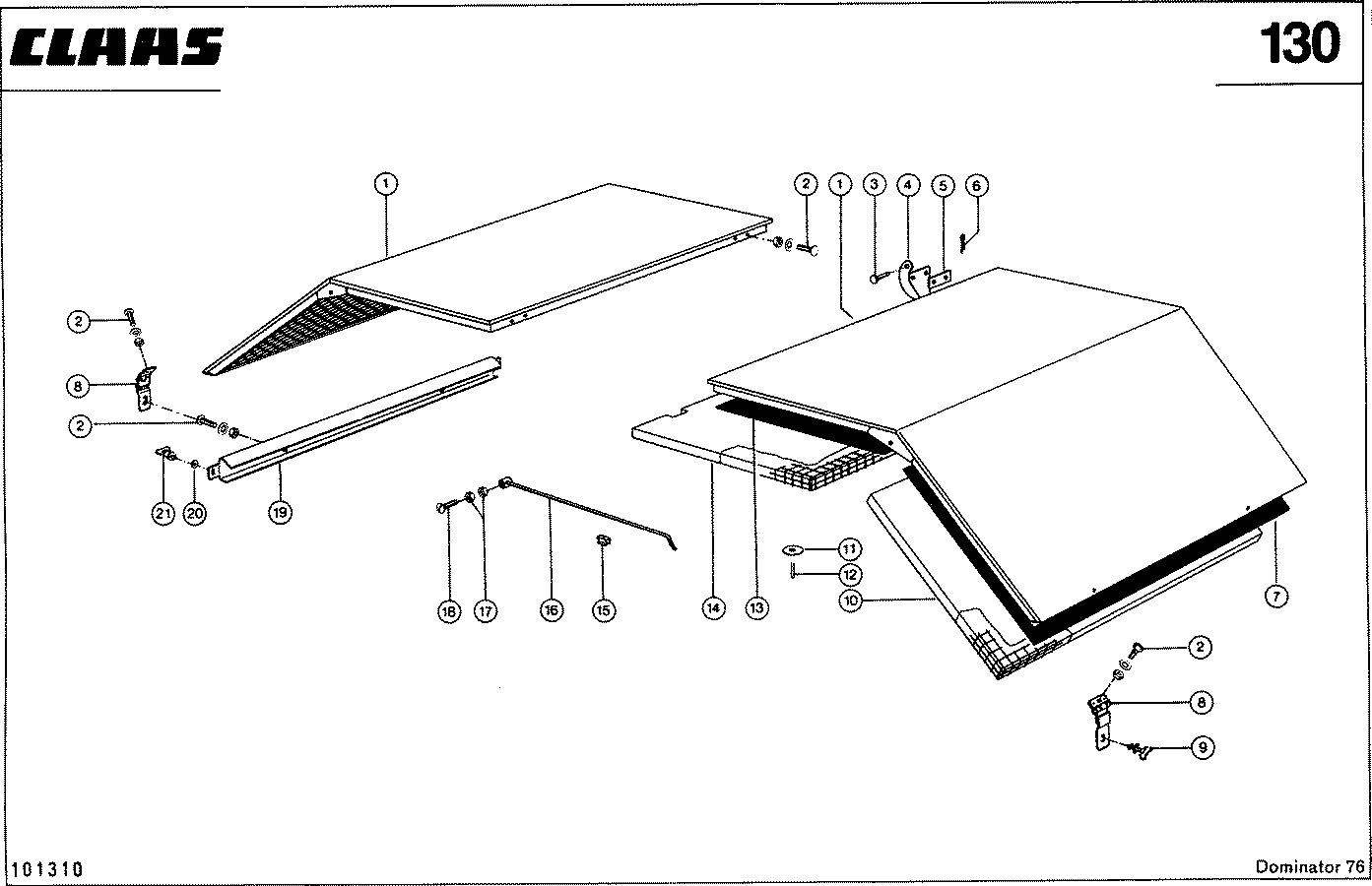 CLAAS

130

1
2
1
3
4
5
6
2
8
2
21
20
19
18
17
16
15
14
13
11
12
10
7
2
8
9

101310

Dominator 76