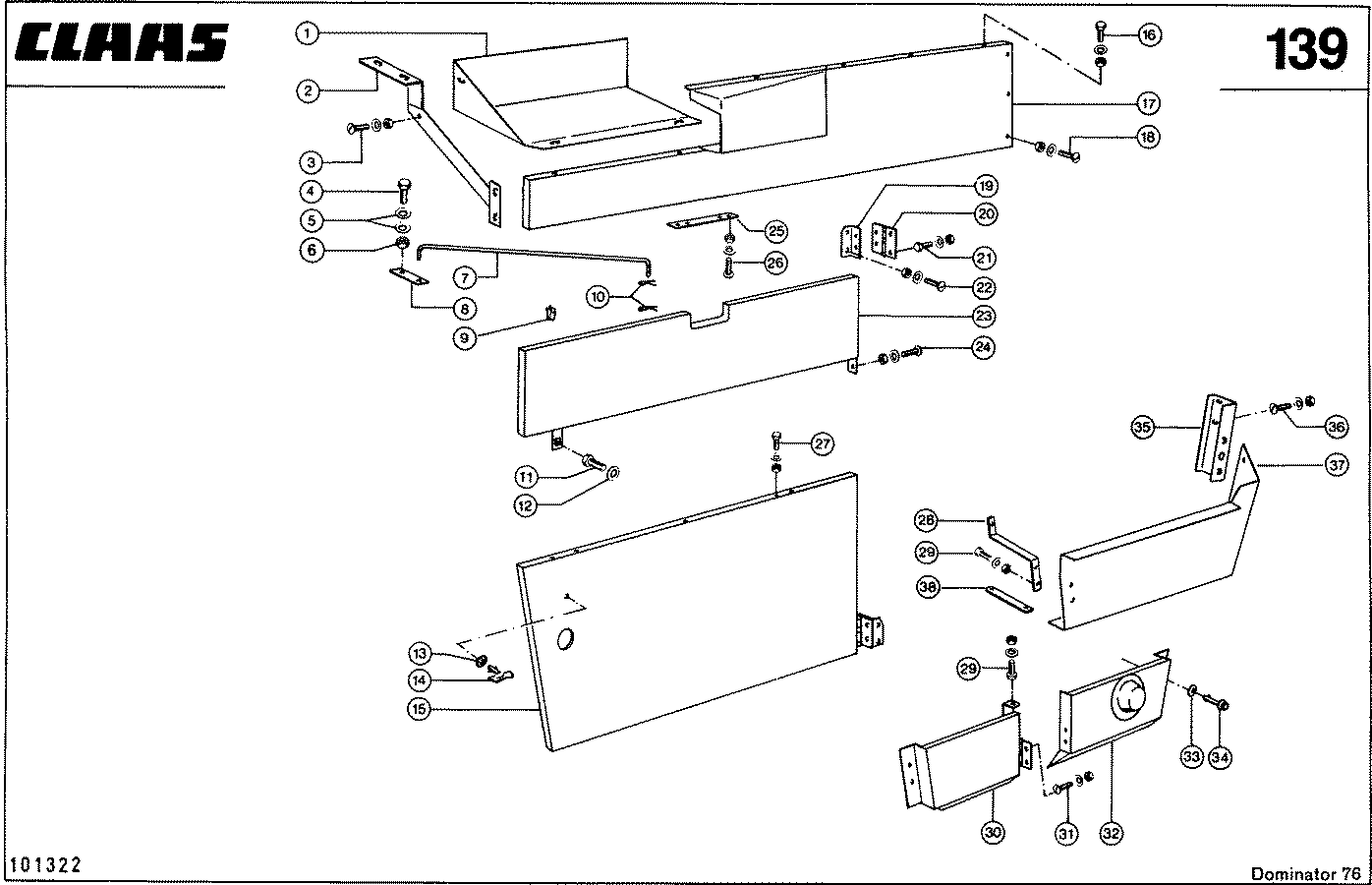 CLAAS

139

1
2
3
4
5
6
7
8
9
10
11
12
13
14
15
16
17
18
19
20
21
22
23
24
25
26
27
28
29
38
29
30
31
32
33
34
35
36
37

101322

Dominator 76