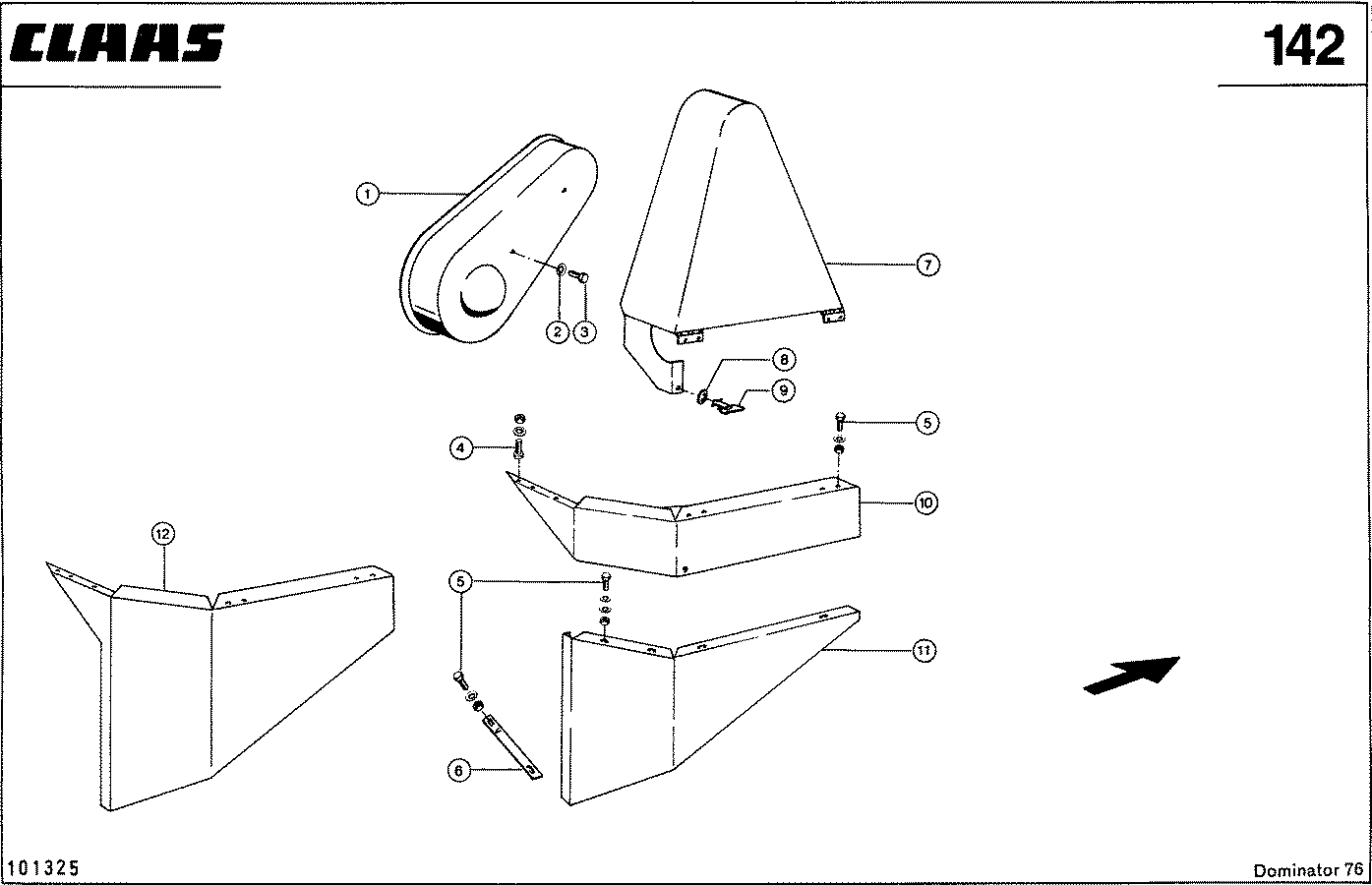 CLAAS

142

1

2

3

7

8

9

4

5

10

12

5

11

6

101325

Dominator 76