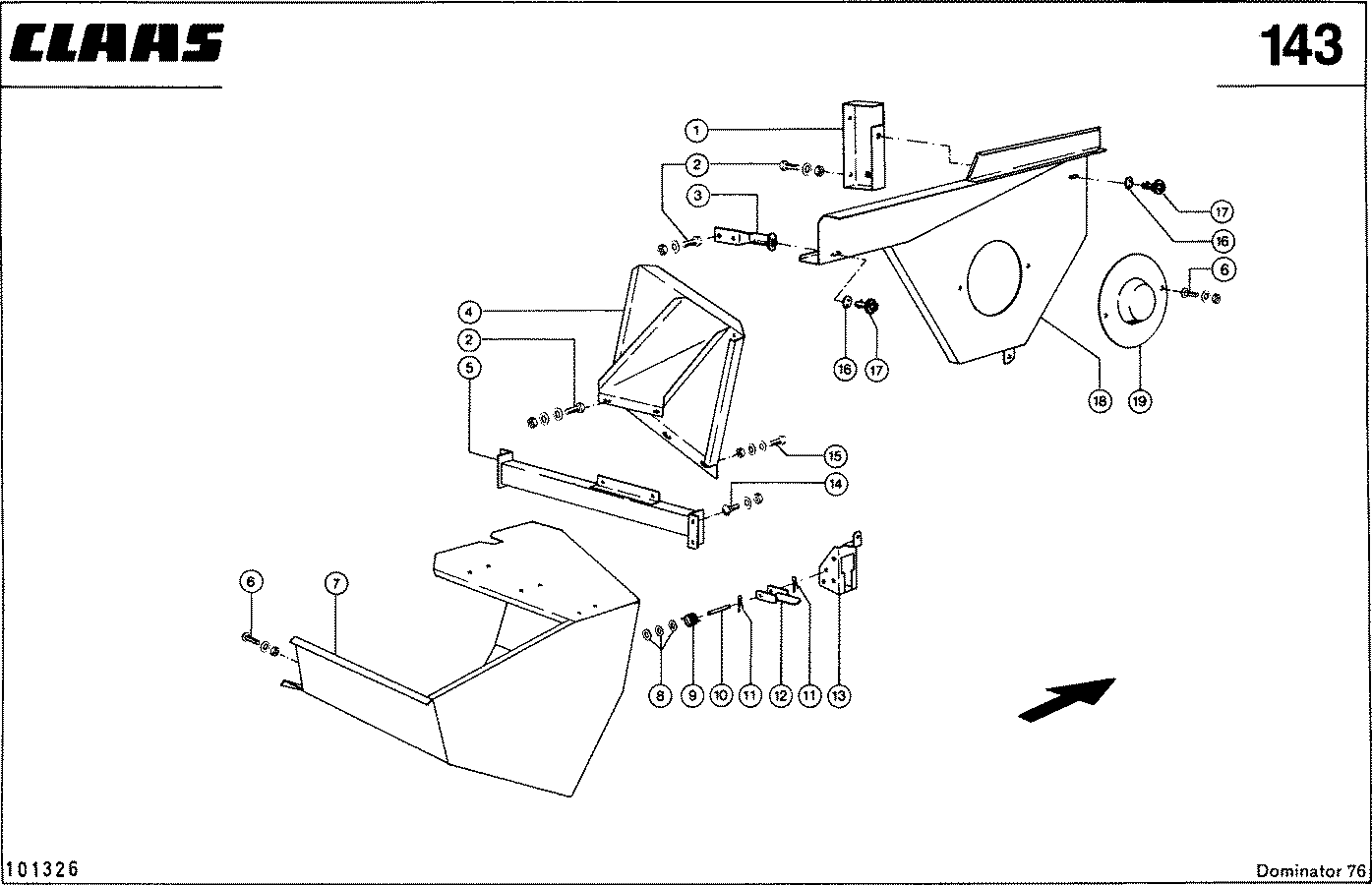 CLAAS

143

1
2
3
17
16
6
4
2
5
16
17
18
19
15
14
6
7
8
9
10
11
12
11
13

101326

Dominator 76