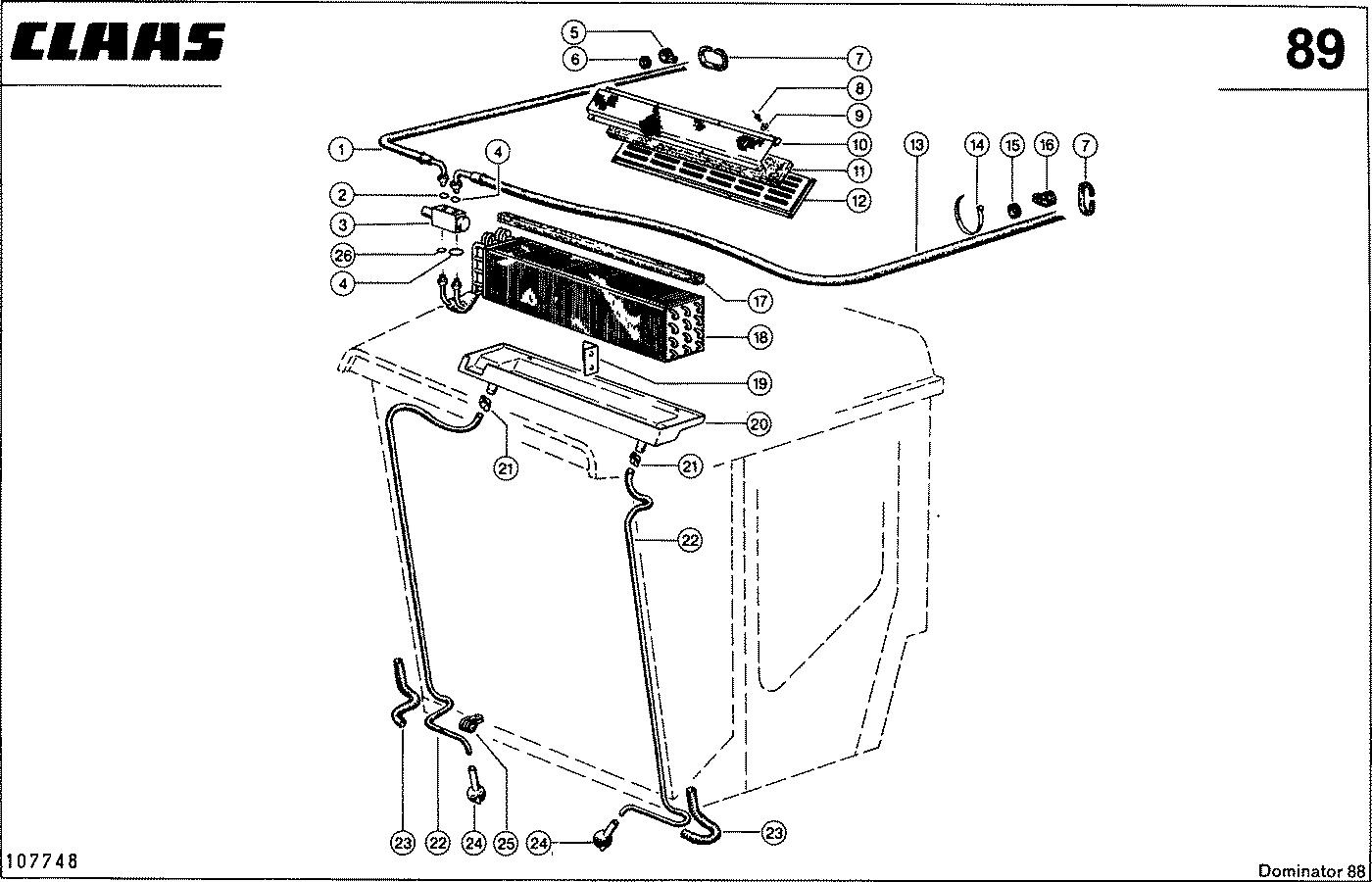 CLAAS

89

5
6
7
8
9
10
11
12
13
14
15
16
7
1
4
2
3
26
4
17
18
19
20
21
21
22
23
22
24
25
24
23

107748

Dominator 88