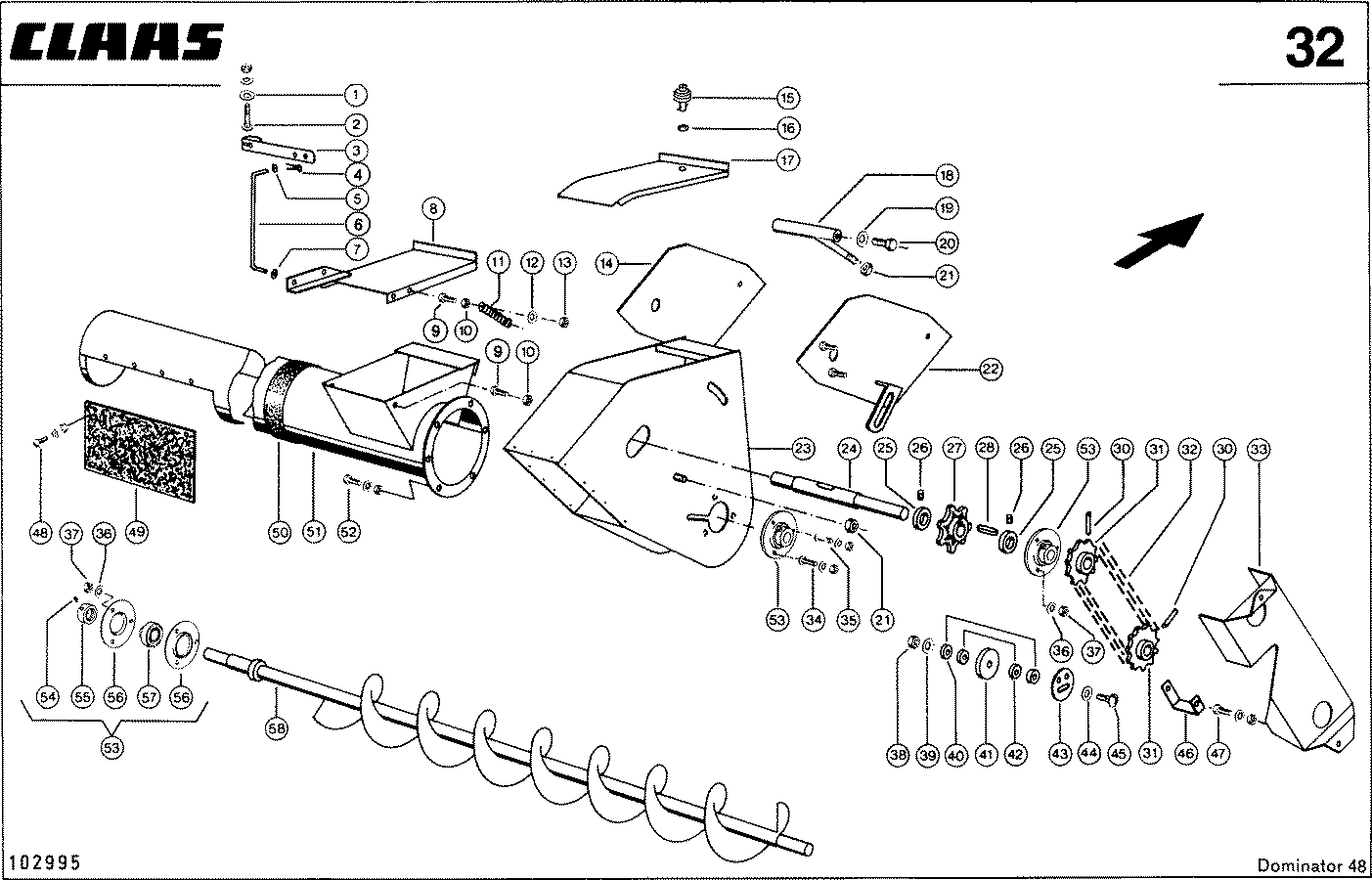 CLAAS

32

1
2
3
4
5
6
7
8
9
10
11
12
13
14
15
16
17
18
19
20
21
22
9
10
23
24
25
26
27
28
26
25
53
30
31
32
30
33
48
49
50
51
52
37
36
53
34
35
21
36
37
54
55
56
57
56
53
58
38
39
40
41
42
43
44
45
31
46
47

102995

Dominator 48