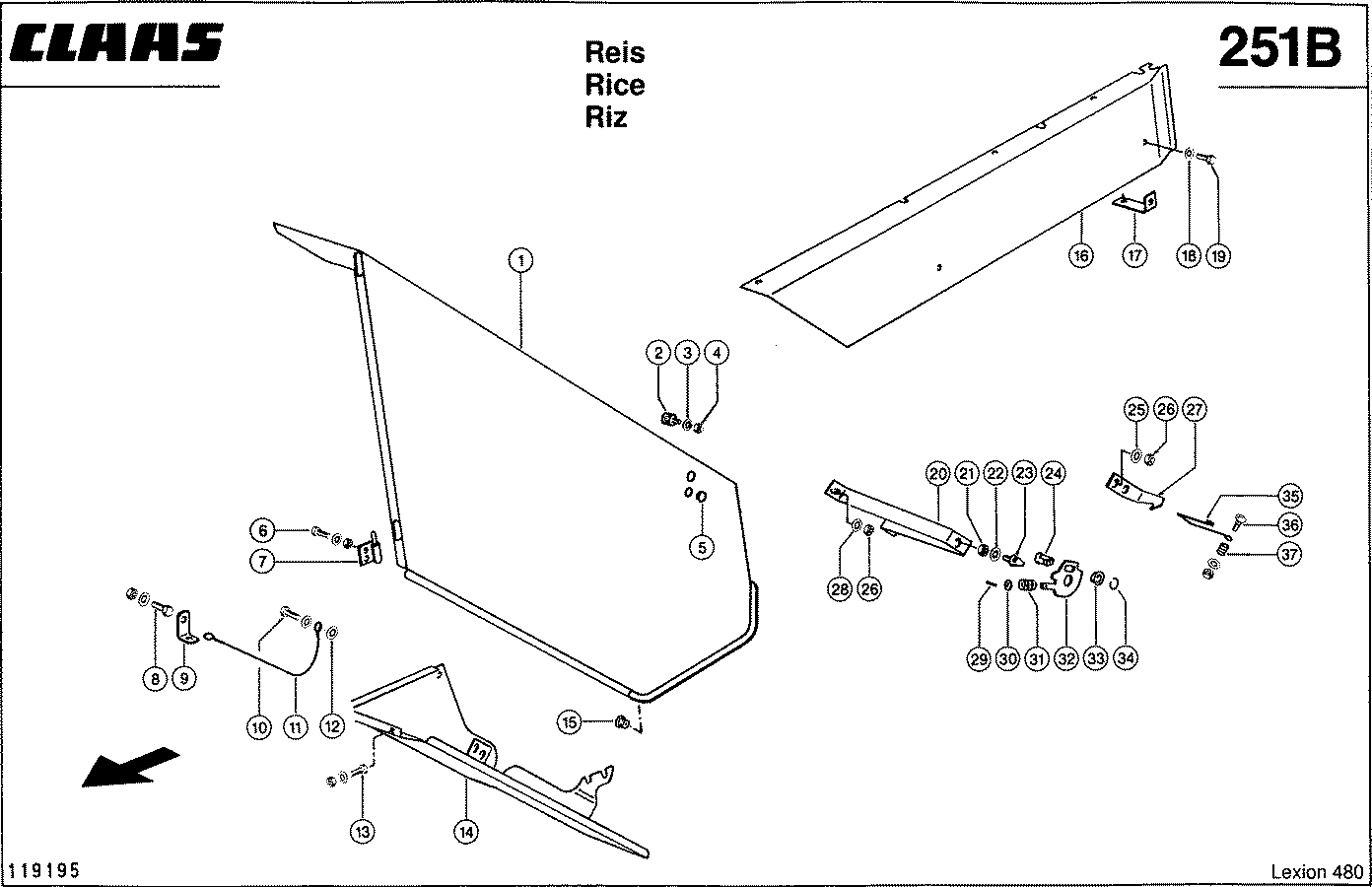 CLAAS

Reis
Rice
Riz

251B

1
2 3 4
5
6
7
8 9
10 11 12
13
14
15
16 17 18 19
20 21 22 23 24
25 26 27
28 26
29 30 31 32 33 34
35
36
37

119195

Lexion 480