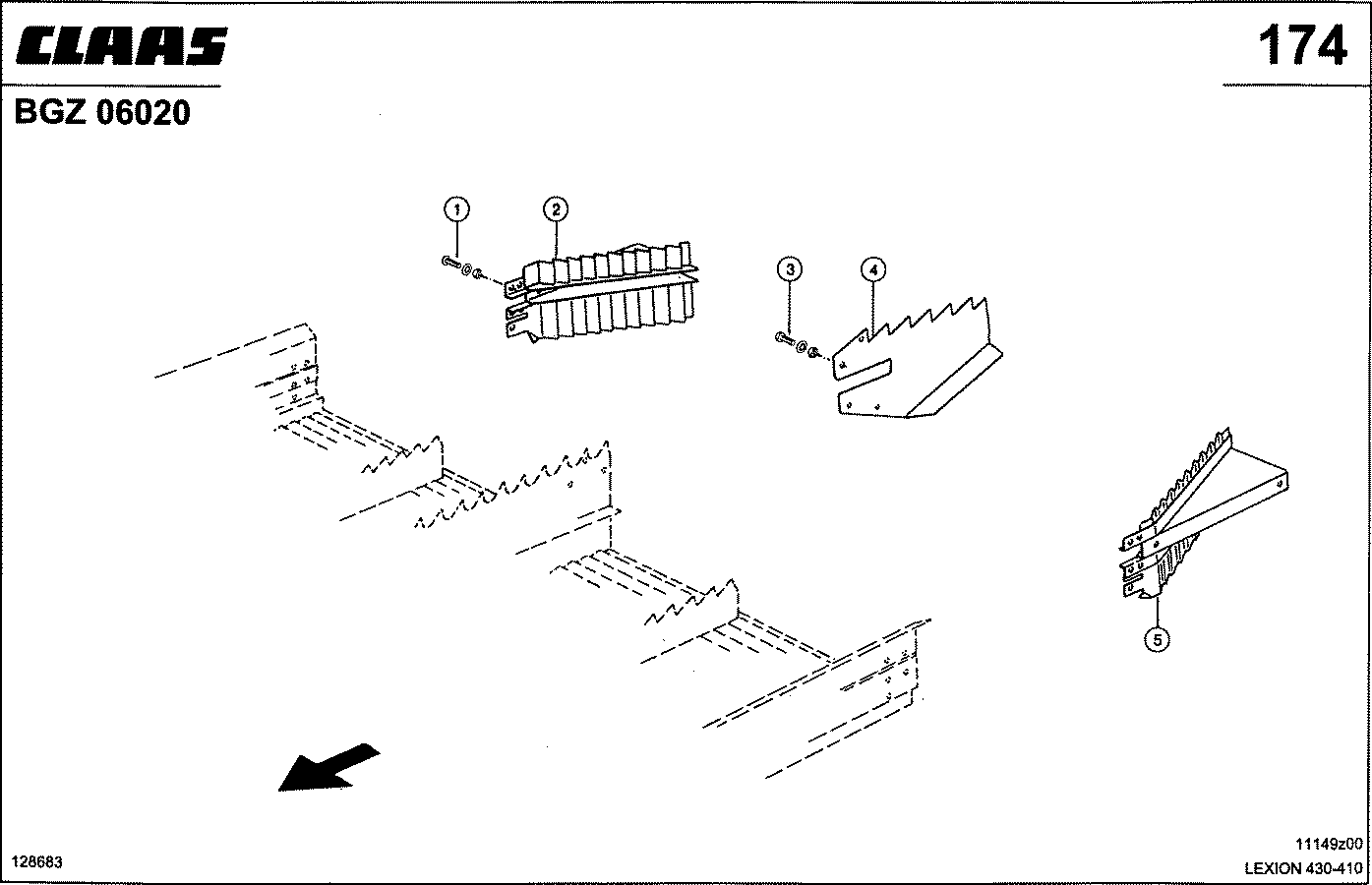 CLAAS

174

BGZ 06020

1
2
3
4
5

128683

11149z00
LEXION 430-410