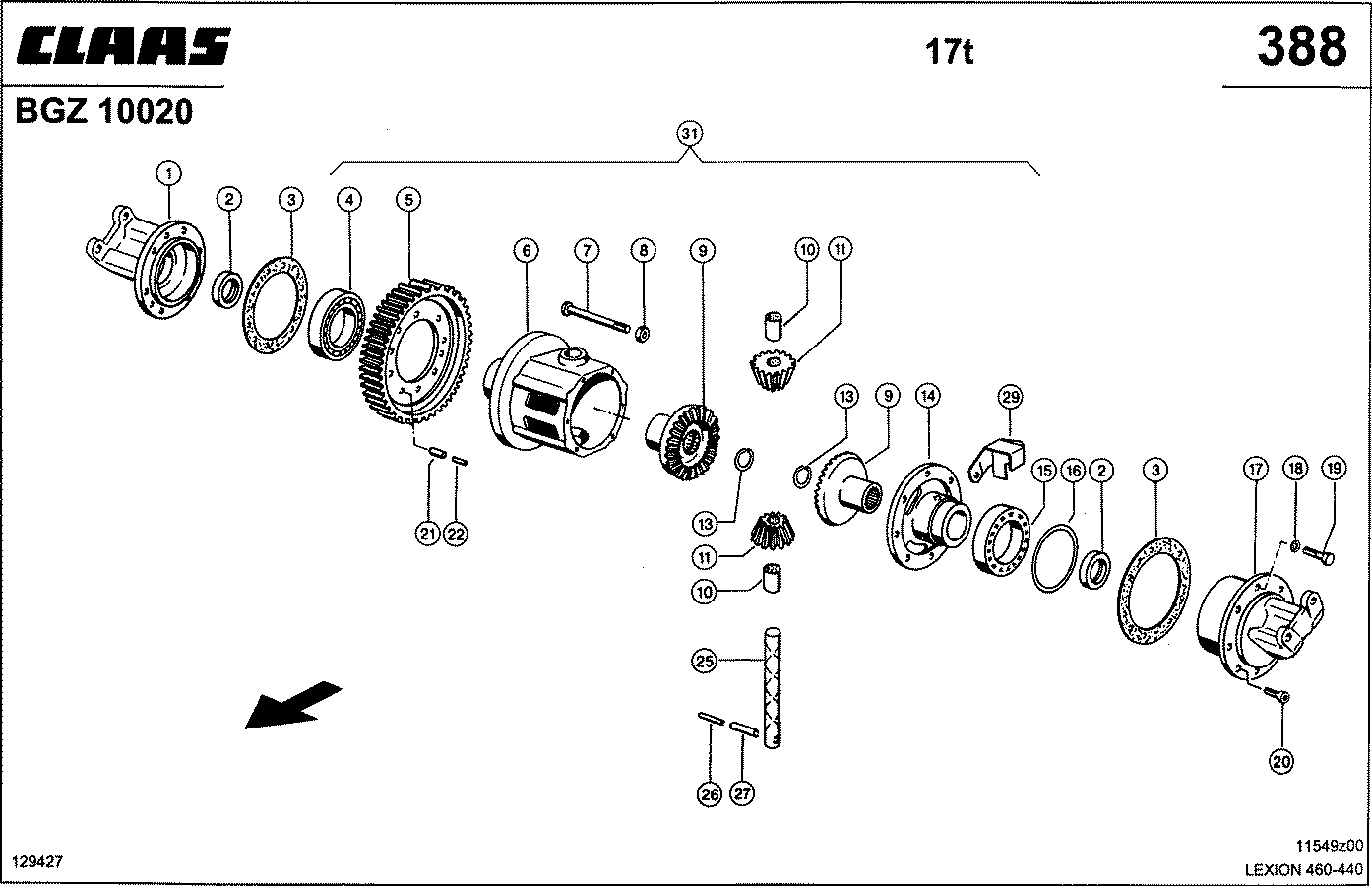 CLAAS

17t

388

BGZ 10020

31

1
2
3
4
5
6
7
8
9
10
11
13
9
14
29
15
16
2
3
17
18
19
21
22
13
11
10
25
26
27
20

129427

11549z00
LEXION 460-440