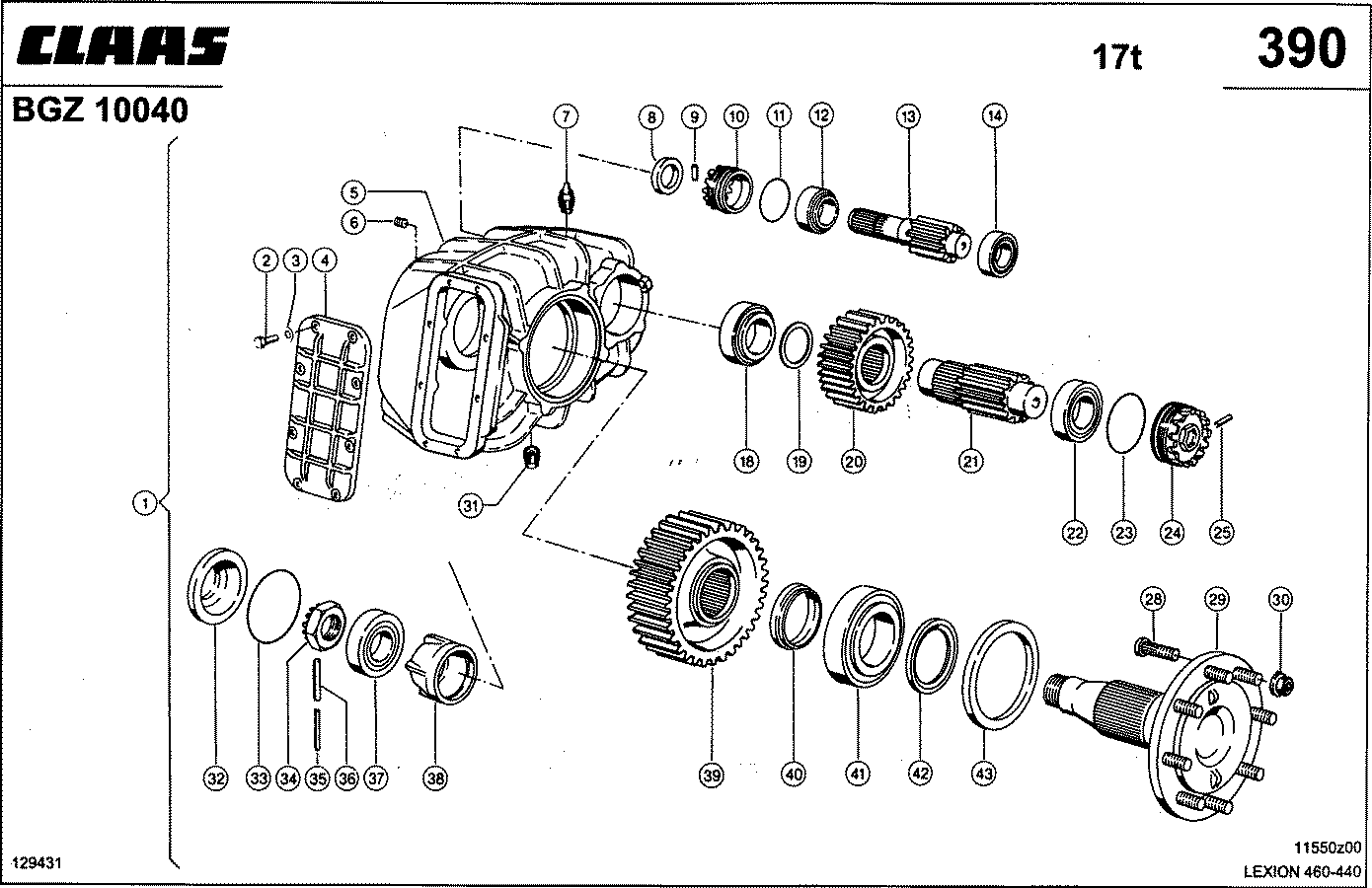 CLAAS

17t

390

BGZ 10040

7 8 9 10 11 12 13 14

5

6

2 3 4

18 19 20 21 22 23 24 25

31

1

28 29 30

32 33 34 35 36 37 38 39 40 41 42 43

129431

11550z00

LEXION 460-440