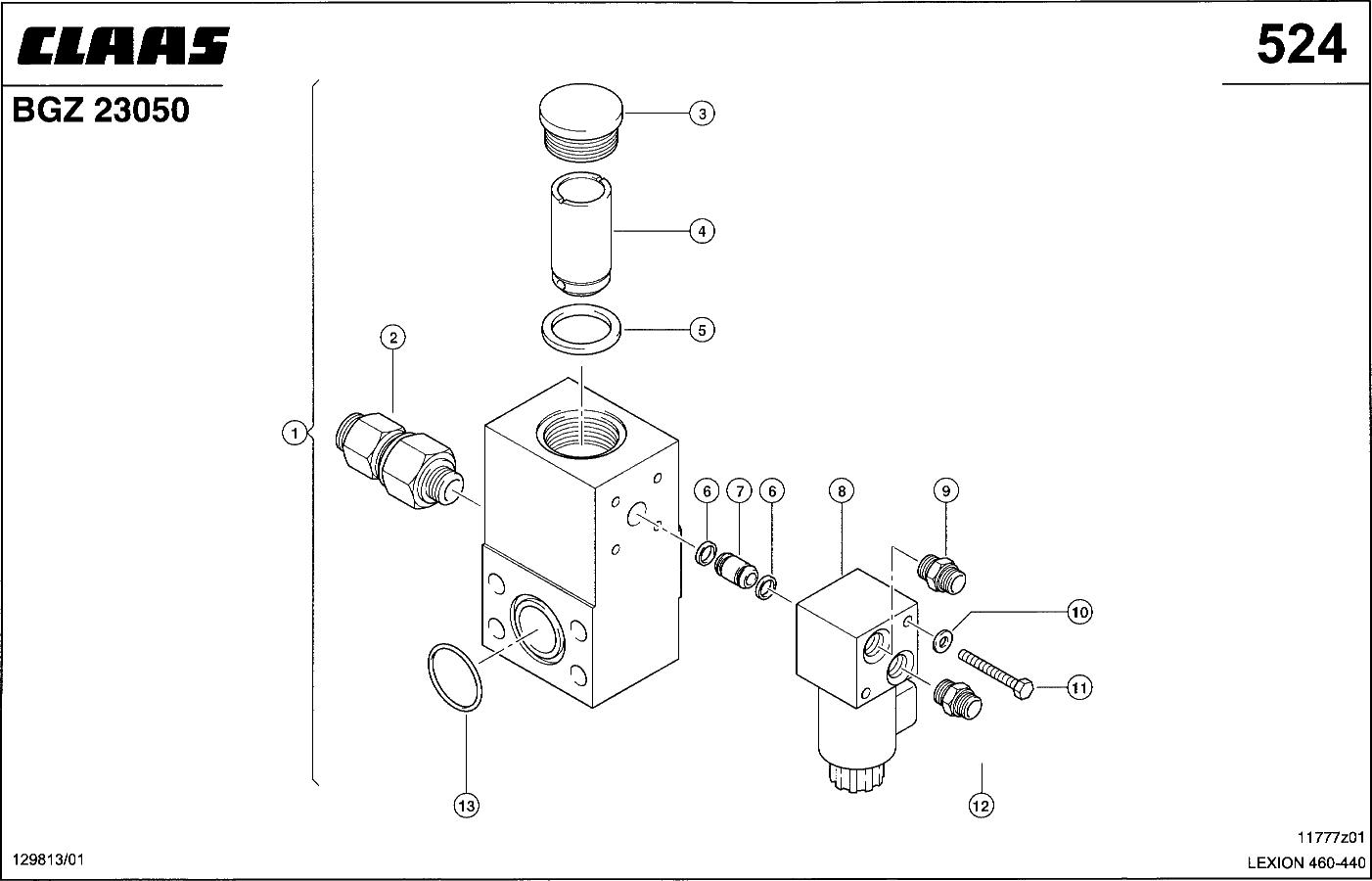 CLAAS

524

BGZ 23050

3

4

5

2

1

6

7

6

8

9

10

11

13

12

11777z01

129813/01

LEXION 460-440