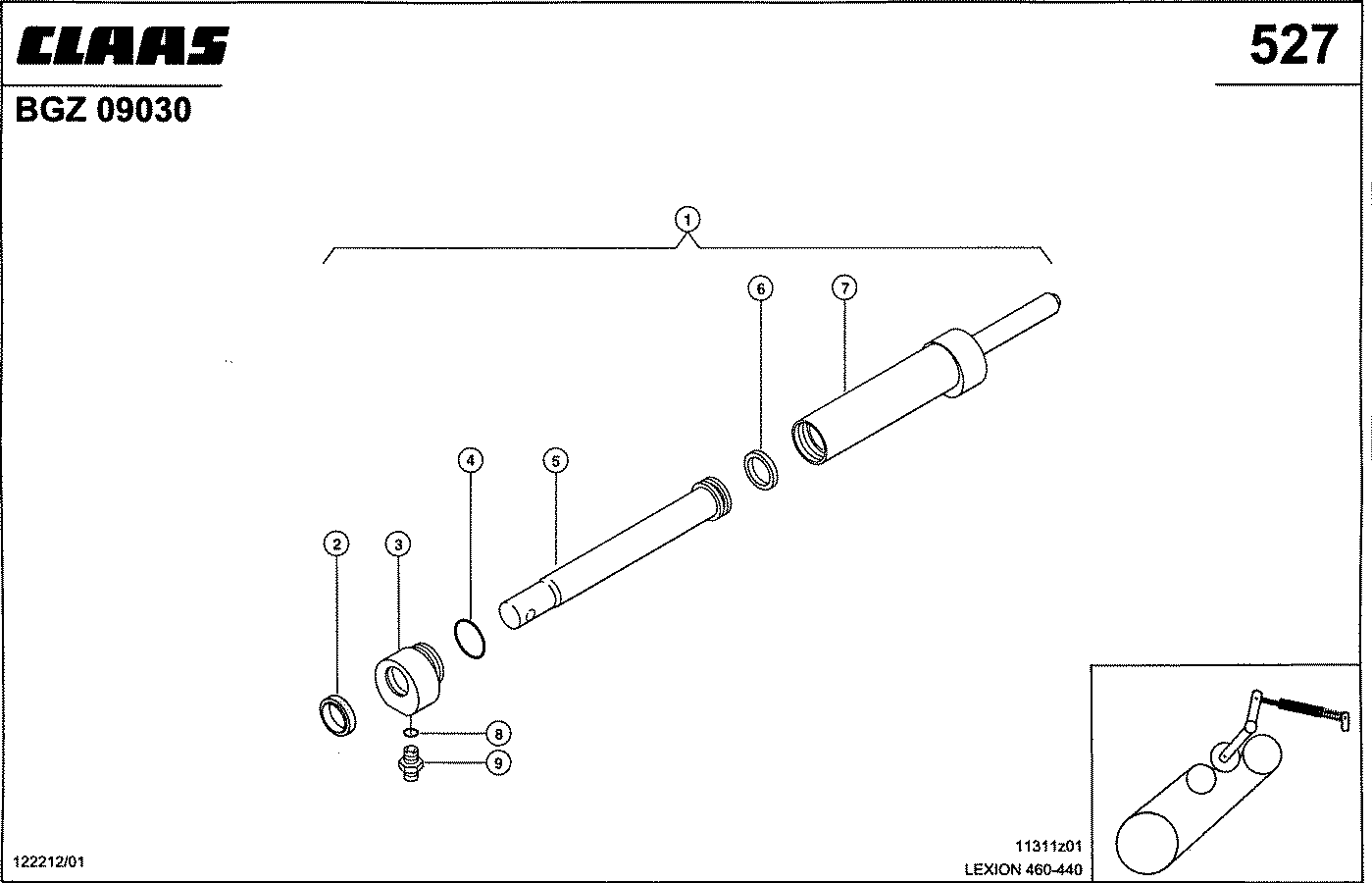 CLAAS

527

BGZ 09030

1

6

7

4

5

2

3

8

9

122212/01

11311z01

LEXION 460-440