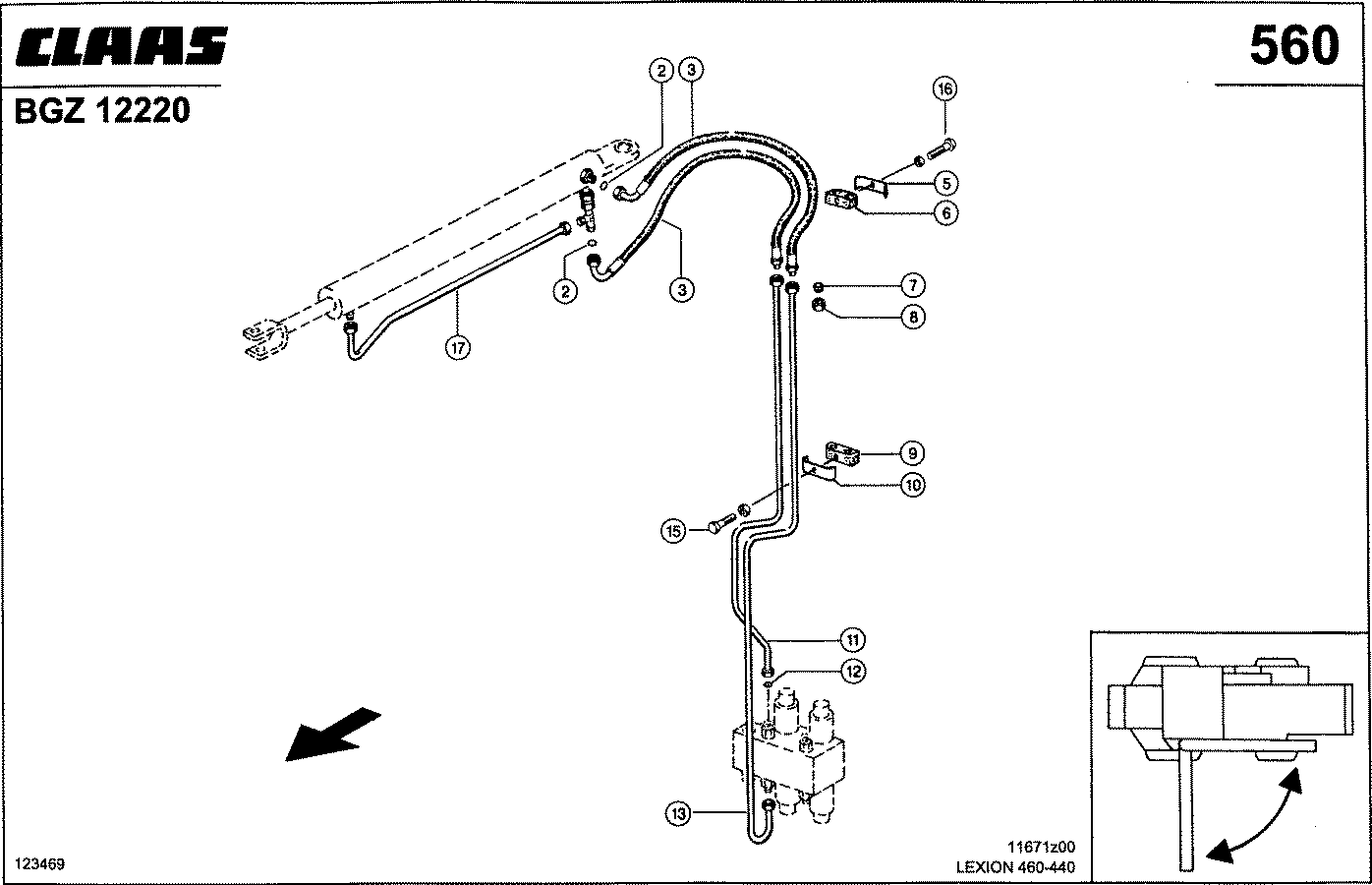 CLAAS

560

BGZ 12220

2
3
16
5
6
2
3
7
8
17
9
10
15
11
12
13

123469

11671z00
LEXION 460-440