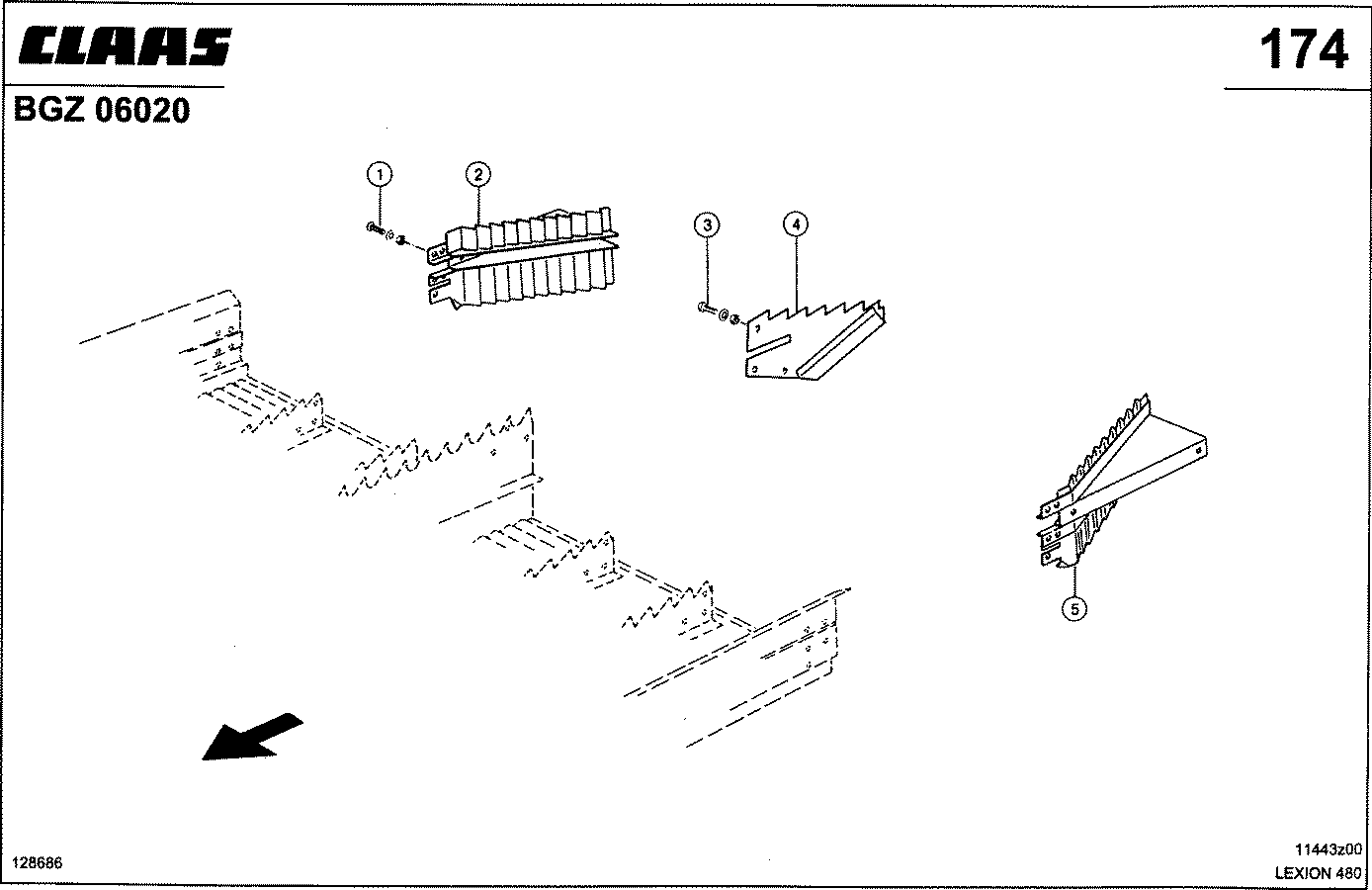 CLAAS

174

BGZ 06020

1
2
3
4
5

128686

11443z00
LEXION 480