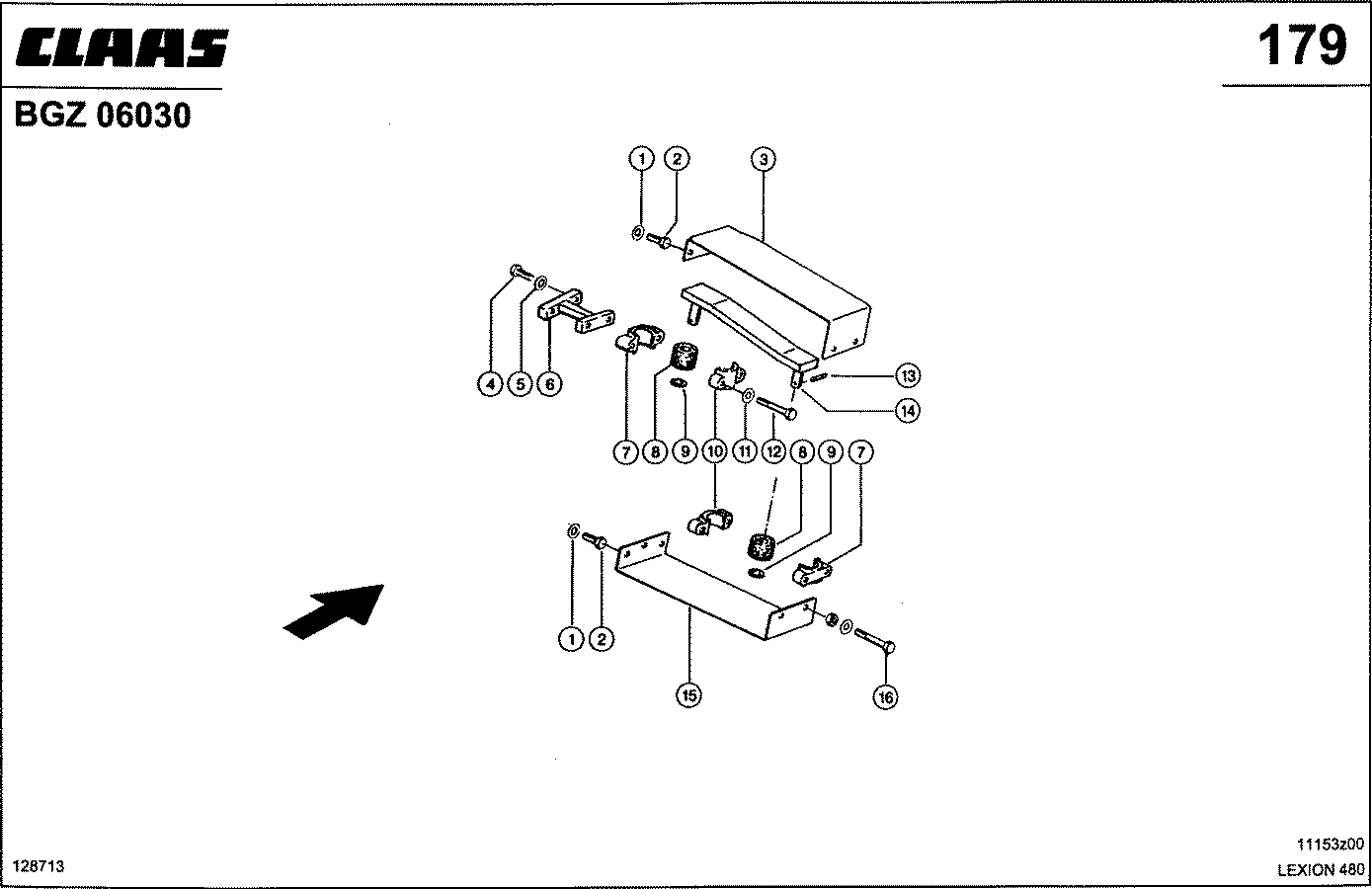 CLAAS

179

BGZ 06030

1 2 3

4 5 6

13

14

7 8 9 10 11 12 8 9 7

1 2

15

16

128713

11153z00

LEXION 480