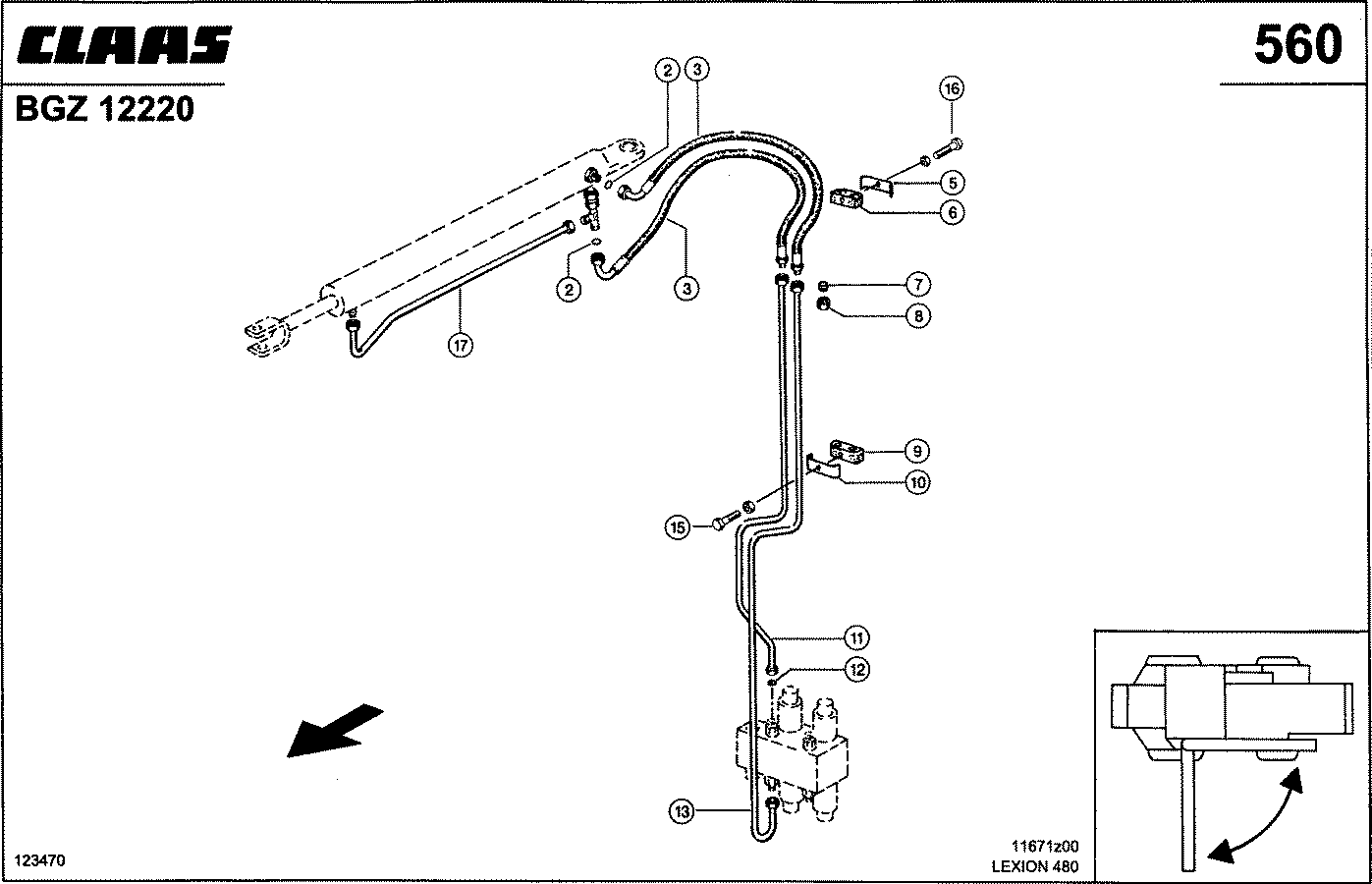 CLAAS

560

BGZ 12220

2
3
16
5
6
2
3
7
8
17
9
10
15
11
12
13

123470

11671z00
LEXION 480