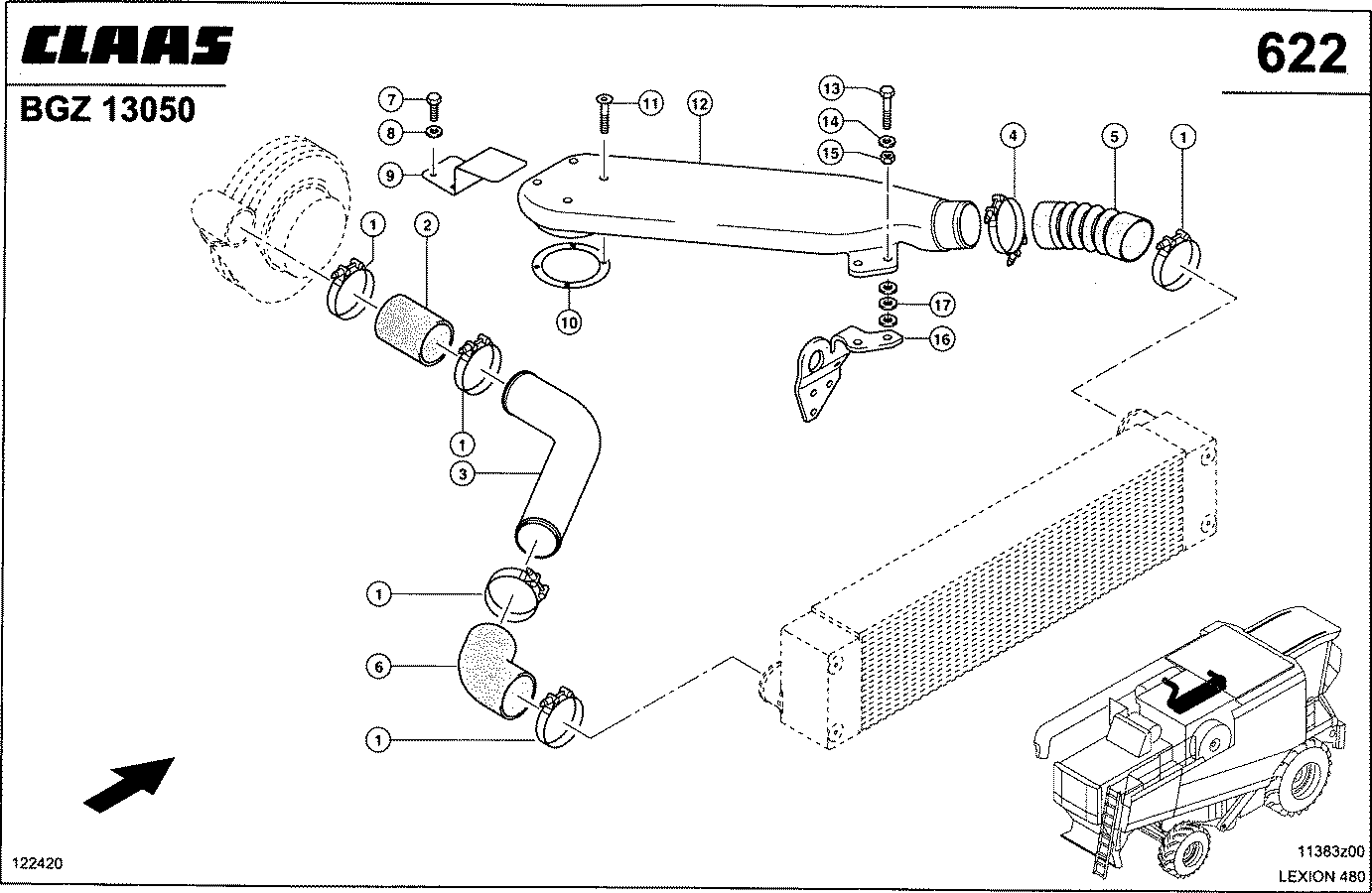 CLAAS

622

BGZ 13050

7
8
9
11
12
13
14
15
4
5
1
1
2
10
17
16
1
3
1
6
1

122420

11383z00
LEXION 480