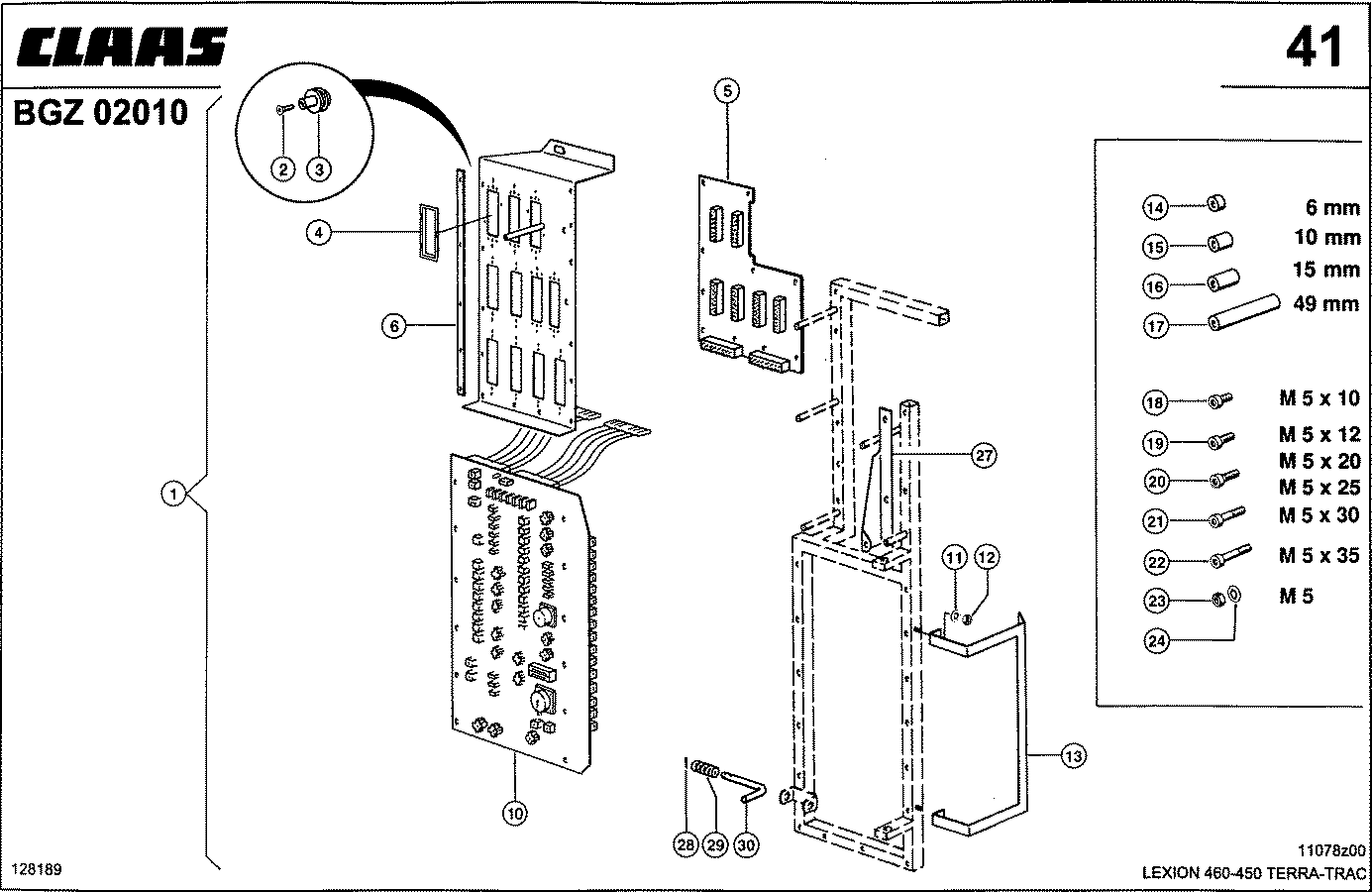 CLAAS

41

BGZ 02010

2 3

4

6

1

10

5

27

11 12

13

28 29 30

14 6 mm
15 10 mm
16 15 mm
17 49 mm

18 M 5 x 10
19 M 5 x 12
M 5 x 20
20 M 5 x 25
21 M 5 x 30
22 M 5 x 35
23 M 5
24

128189

11078z00
LEXION 460-450 TERRA-TRAC